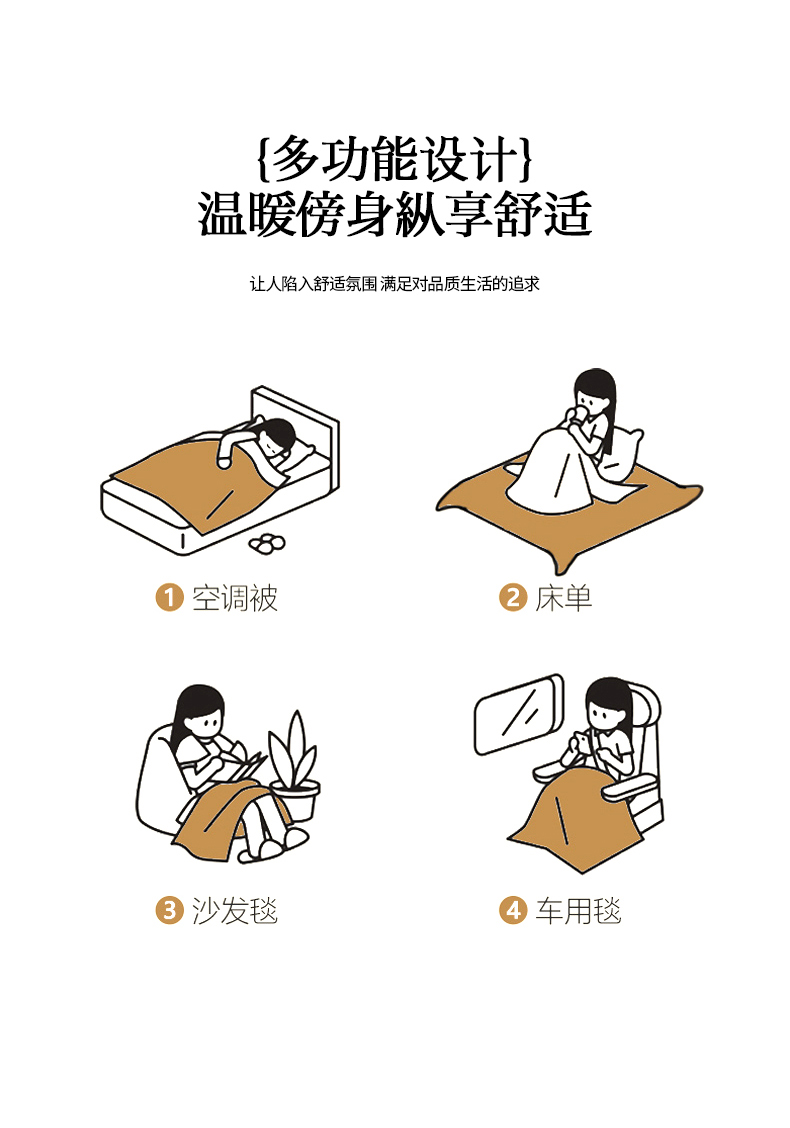 {多功能设计}
温暖傍身纵享舒适

让人陷入舒适氛围 满足对品质生活的追求

1 空调被

2 床单

3 沙发毯

4 车用毯