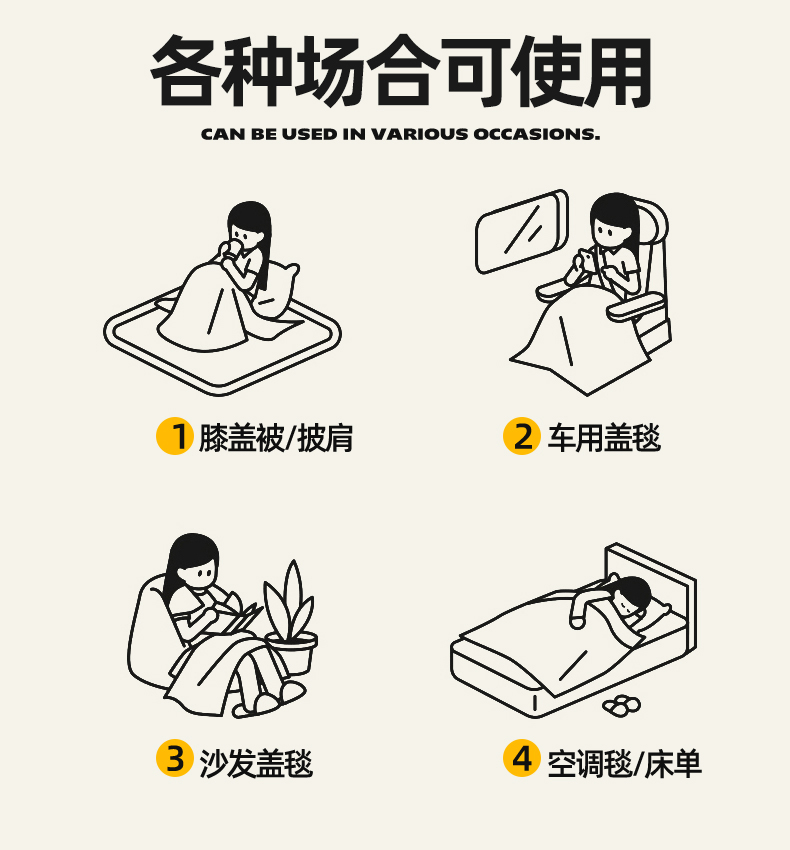 各种场合可使用

CAN BE USED IN VARIOUS OCCASIONS.

1 膝盖被/披肩

2 车用盖毯

3 沙发盖毯

4 空调毯/床单