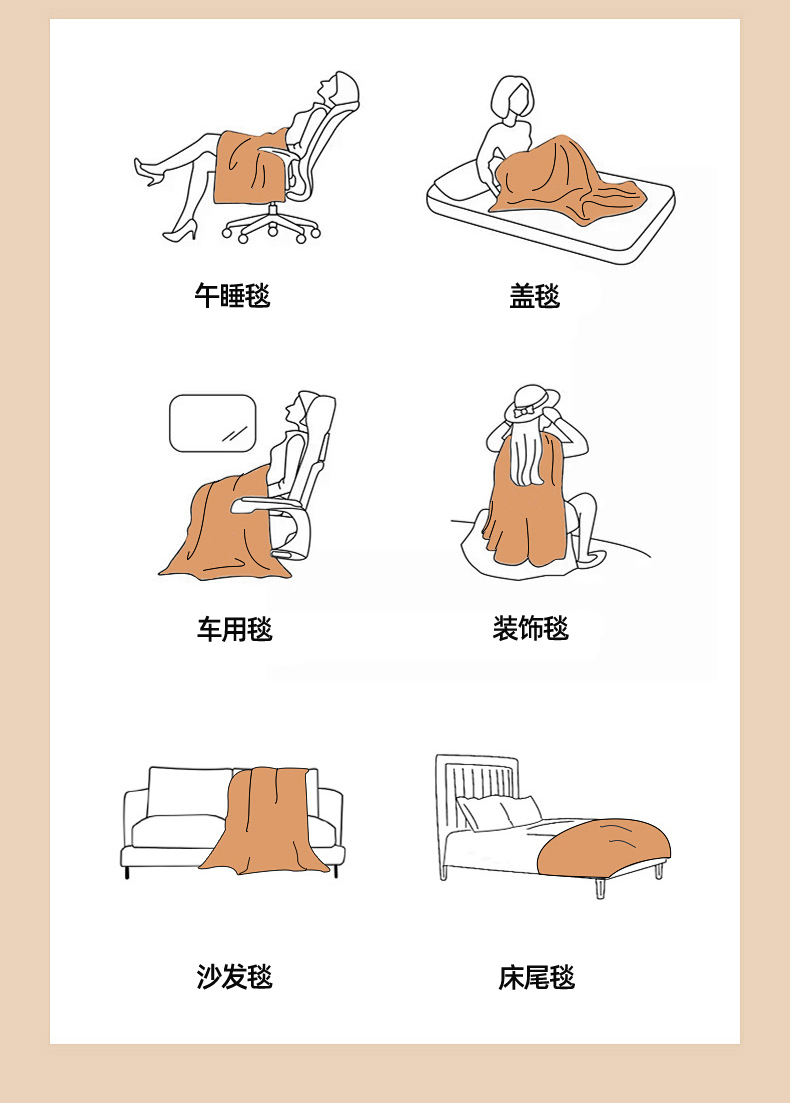 午睡毯

盖毯

车用毯

装饰毯

沙发毯

床尾毯