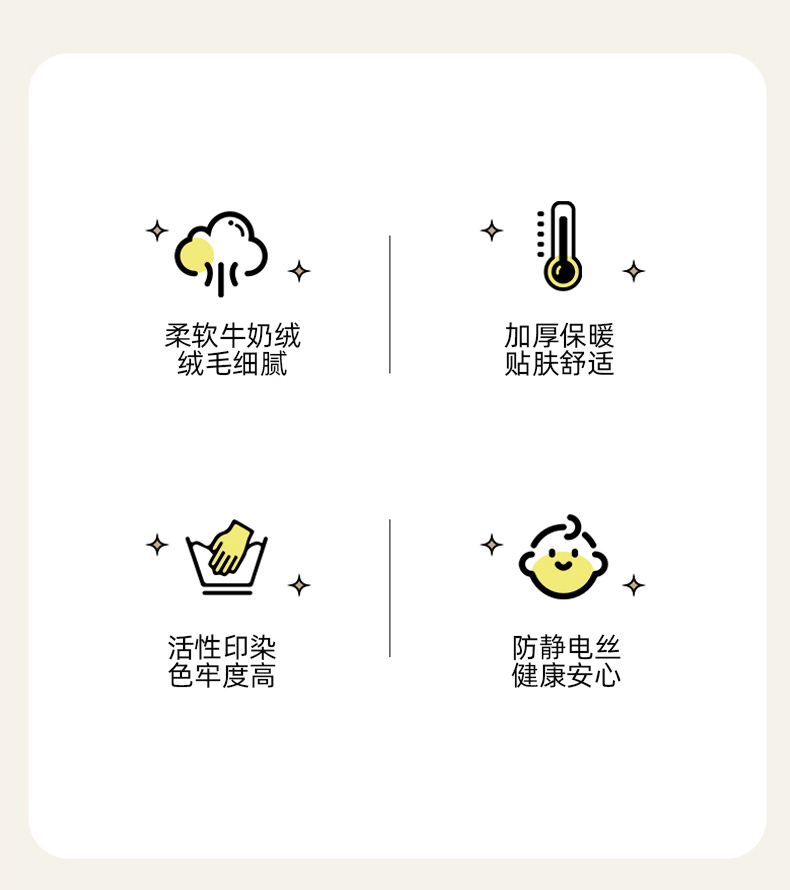 柔软牛奶绒
绒毛细腻

加厚保暖
贴肤舒适

活性印染
色牢度高

防静电丝
健康安心