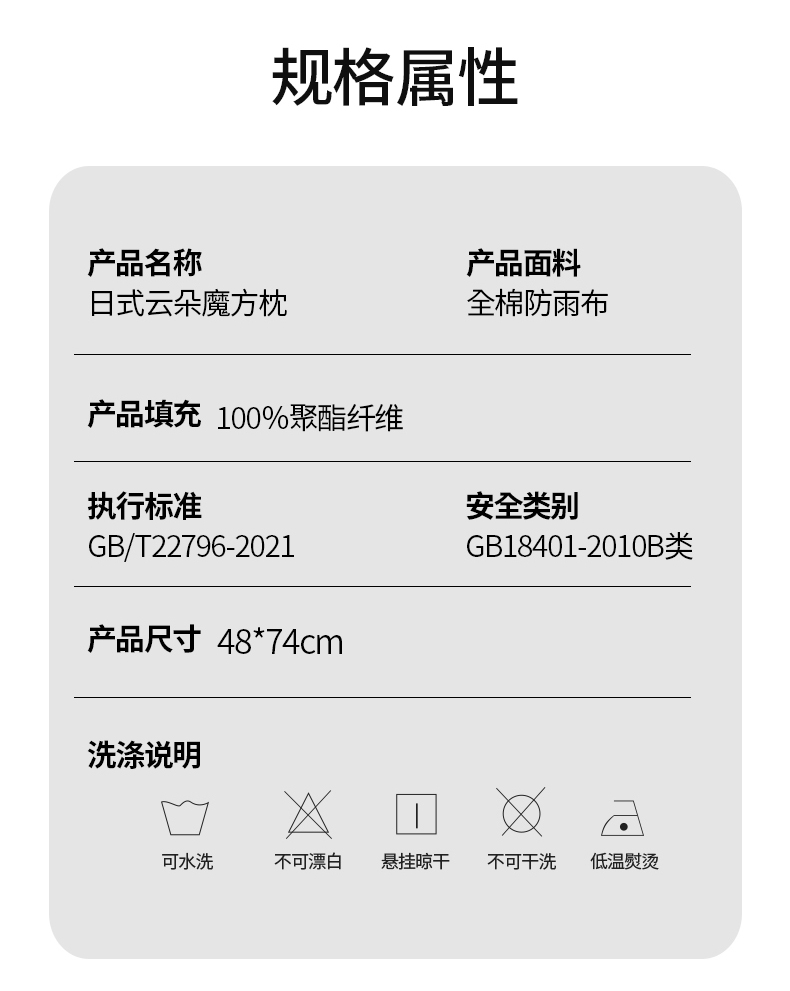 规格属性

产品名称
日式云朵魔方枕

产品面料
全棉防雨布

产品填充 100%聚酯纤维

执行标准
GB/T22796-2021

安全类别
GB18401-2010B类

产品尺寸 48*74cm

洗涤说明

可水洗 不可漂白 悬挂晾干 不可干洗 低温熨烫