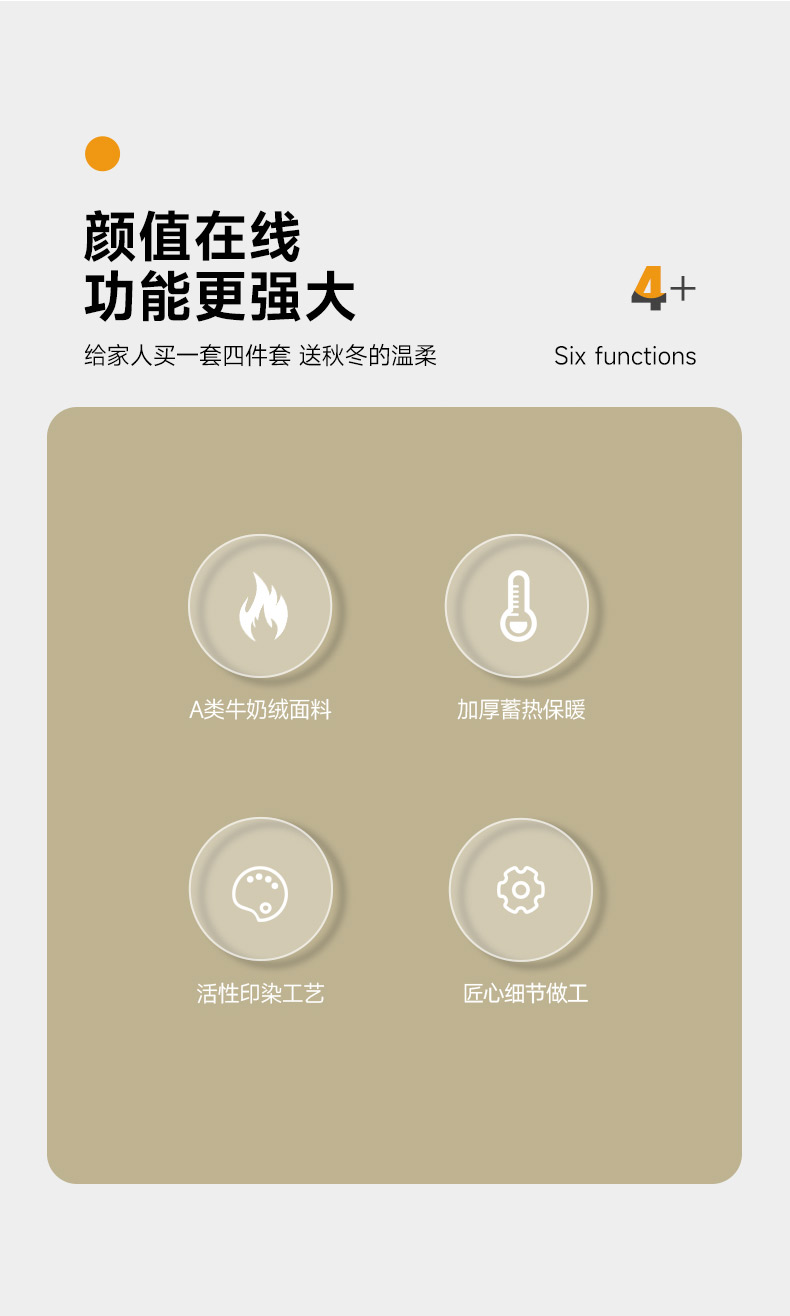 颜值在线
功能更强大

4+

给家人买一套四件套 送秋冬的温柔

Six functions

A类牛奶绒面料

加厚蓄热保暖

活性印染工艺

匠心细节做工