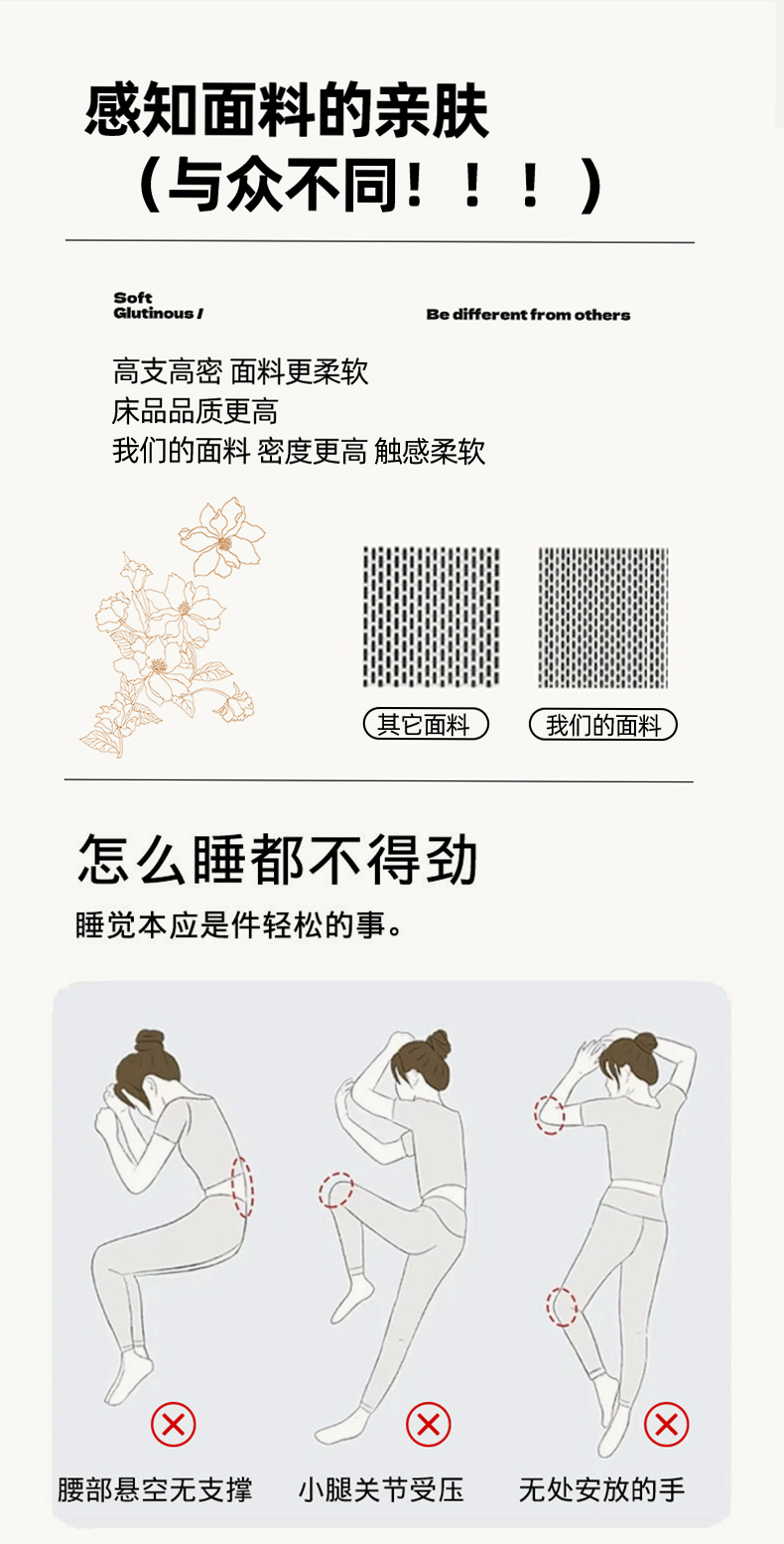 感知面料的亲肤
（与众不同！！！）

Soft
Glutinous /

Be different from others

高支高密 面料更柔软
床品品质更高
我们的面料 密度更高 触感柔软

其它面料

我们的面料

怎么睡都不得劲

睡觉本应是件轻松的事。

腰部悬空无支撑

小腿关节受压

无处安放的手