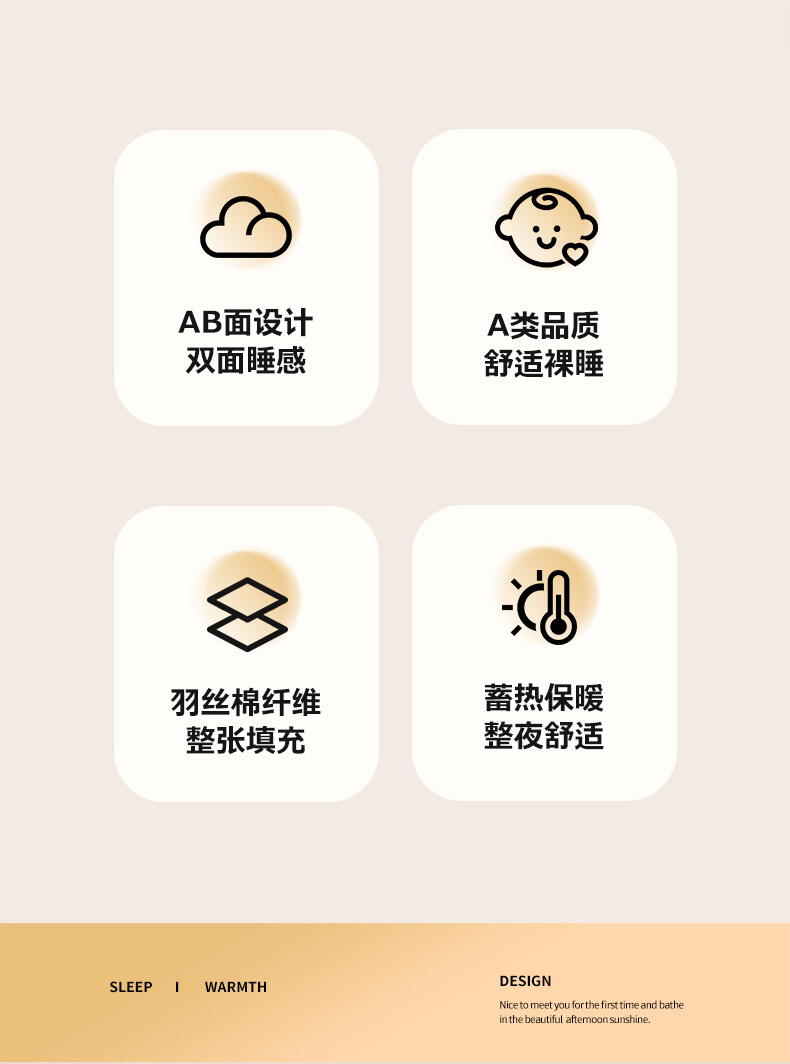 AB面设计
双面睡感

A类品质
舒适裸睡

羽丝棉纤维
整张填充

蓄热保暖
整夜舒适

SLEEP I WARMTH

DESIGN

Nice to meet you for the first time and bathe in the beautiful afternoon sunshine.