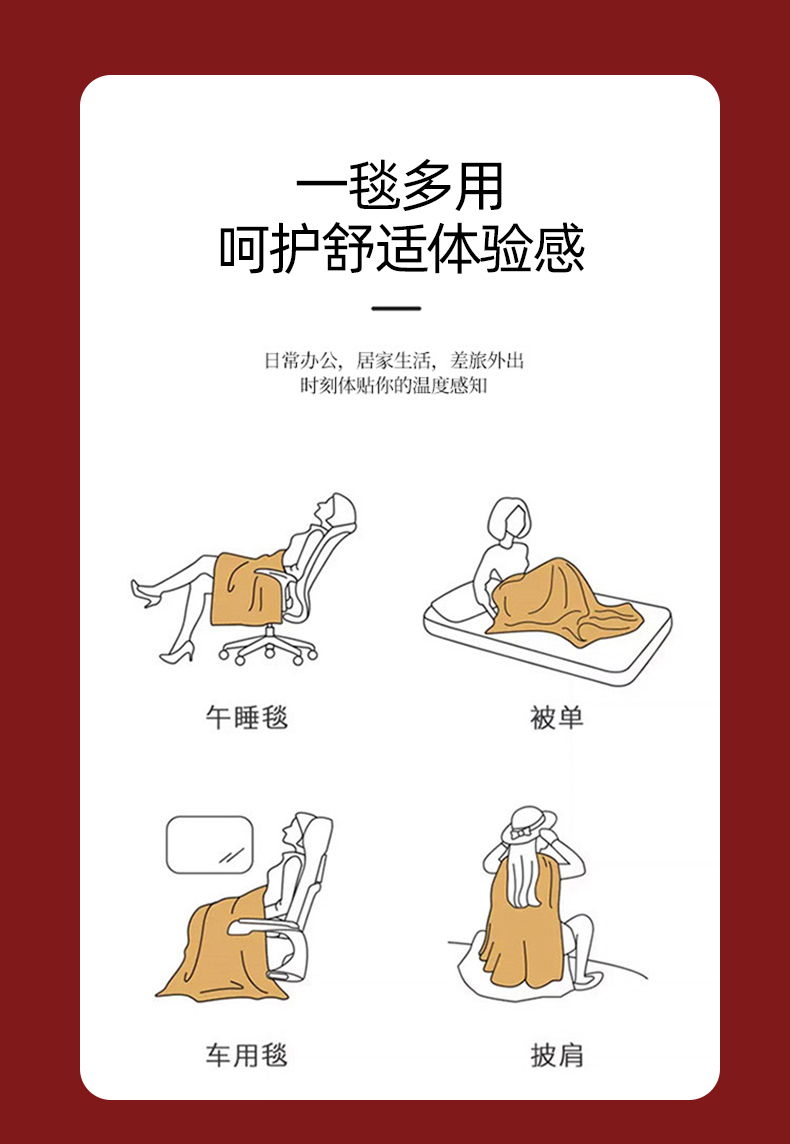 一毯多用
呵护舒适体验感

日常办公，居家生活，差旅外出
时刻体贴你的温度感知

午睡毯

被单

车用毯

披肩