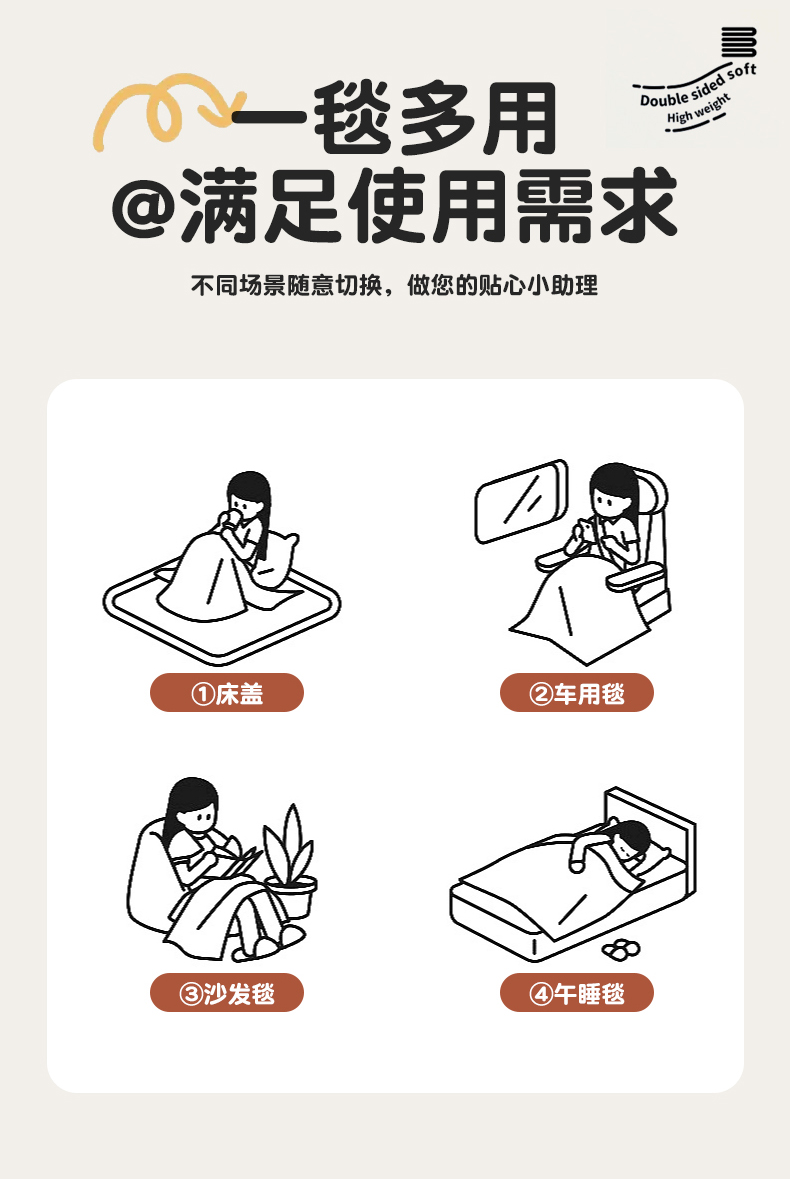 Double sided soft
High weight

一毯多用
@满足使用需求

不同场景随意切换，做您的贴心小助理

①床盖

②车用毯

③沙发毯

④午睡毯