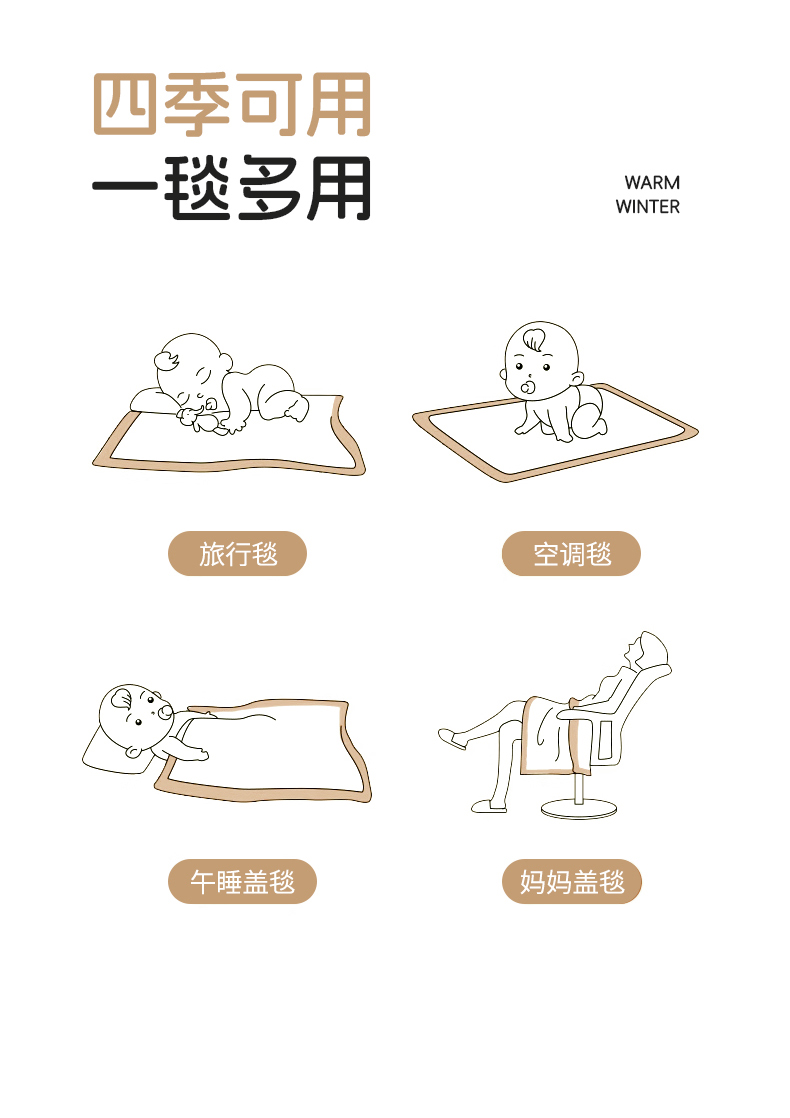 四季可用
一毯多用

WARM
WINTER

旅行毯

空调毯

午睡盖毯

妈妈盖毯