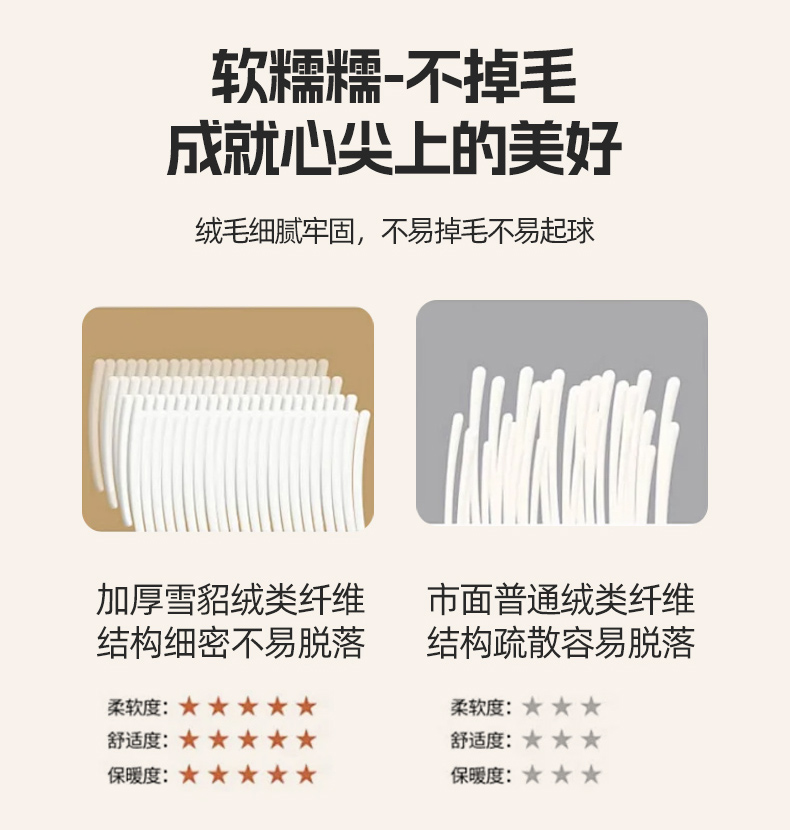 软糯糯-不掉毛
成就心尖上的美好

绒毛细腻牢固，不易掉毛不易起球

加厚雪貂绒类纤维
结构细密不易脱落

柔软度：★★★★★
舒适度：★★★★★
保暖度：★★★★★

市面普通绒类纤维
结构疏散容易脱落

柔软度：★★★
舒适度：★★★
保暖度：★★★