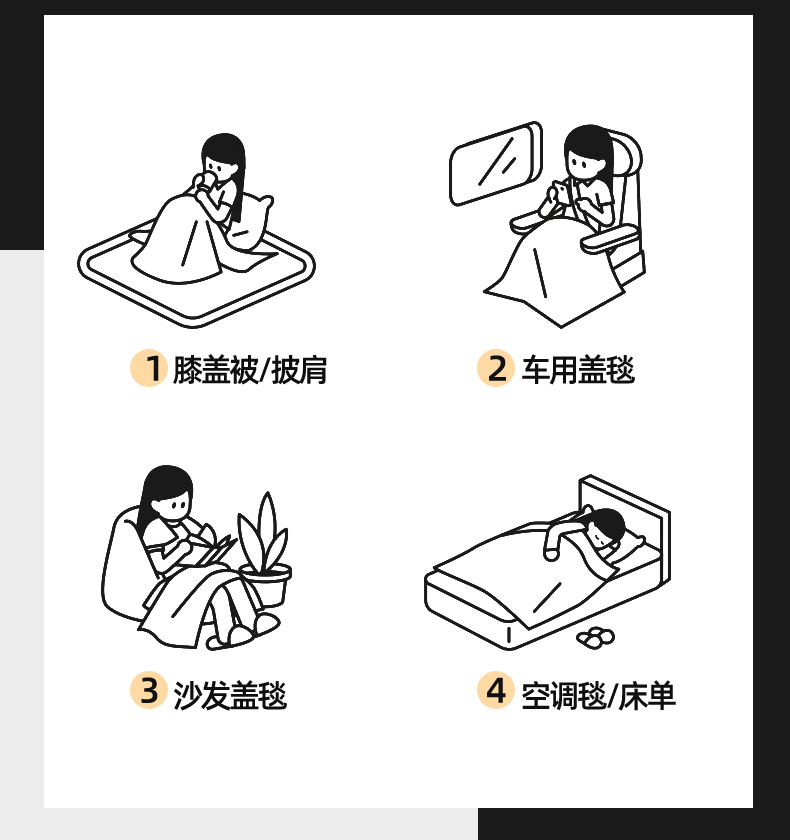 1 膝盖被/披肩

2 车用盖毯

3 沙发盖毯

4 空调毯/床单