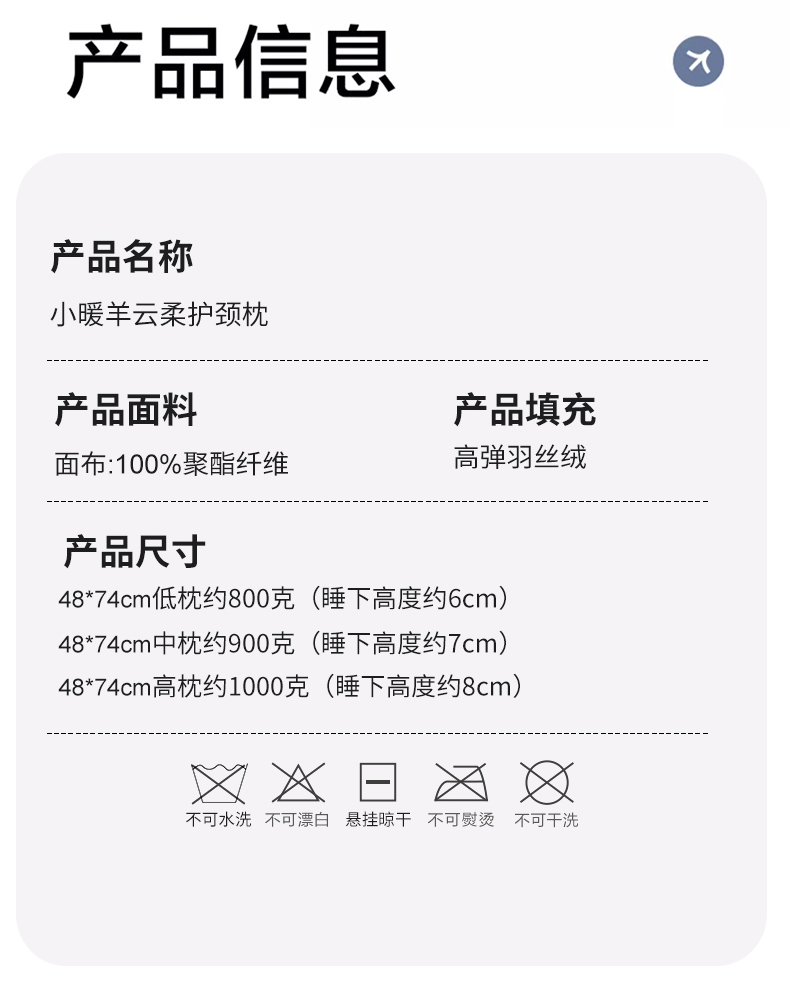 产品信息

产品名称

小暖羊云柔护颈枕

产品面料

面布:100%聚酯纤维

产品填充

高弹羽丝绒

产品尺寸

48*74cm低枕约800克（睡下高度约6cm）

48*74cm中枕约900克（睡下高度约7cm）

48*74cm高枕约1000克（睡下高度约8cm）

不可水洗 不可漂白 悬挂晾干 不可熨烫 不可干洗