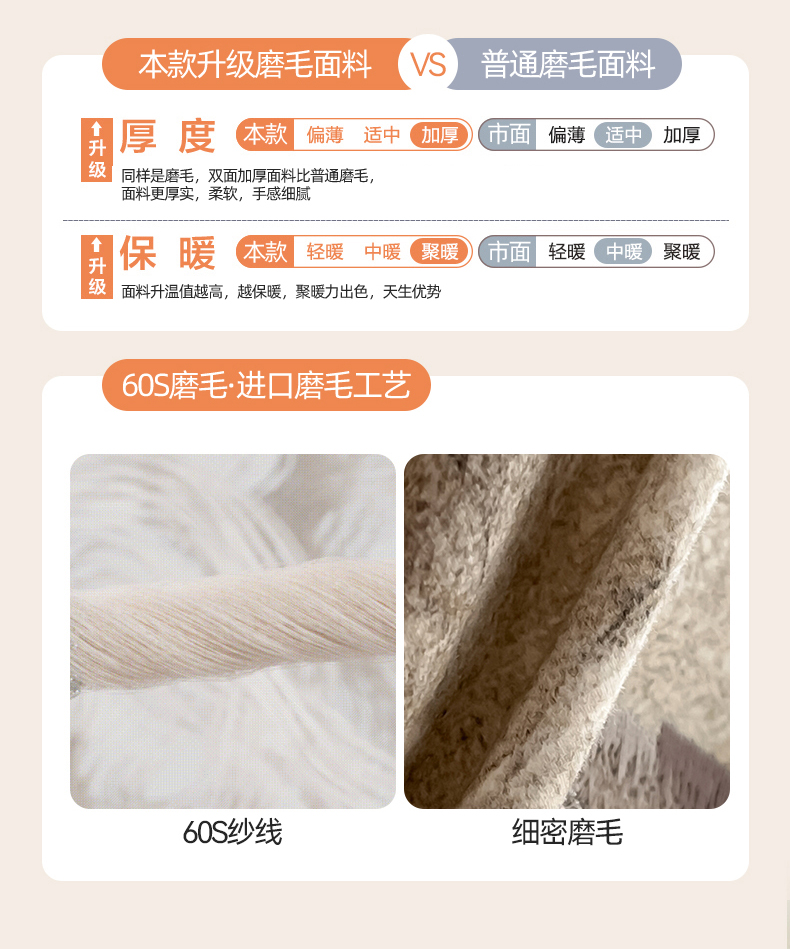 本款升级磨毛面料 VS 普通磨毛面料

升级 厚 度 本款 偏薄 适中 加厚 市面 偏薄 适中 加厚

同样是磨毛，双面加厚面料比普通磨毛，面料更厚实，柔软，手感细腻

升级 保 暖 本款 轻暖 中暖 聚暖 市面 轻暖 中暖 聚暖

面料升温值越高，越保暖，聚暖力出色，天生优势

60S磨毛·进口磨毛工艺

60S纱线

细密磨毛