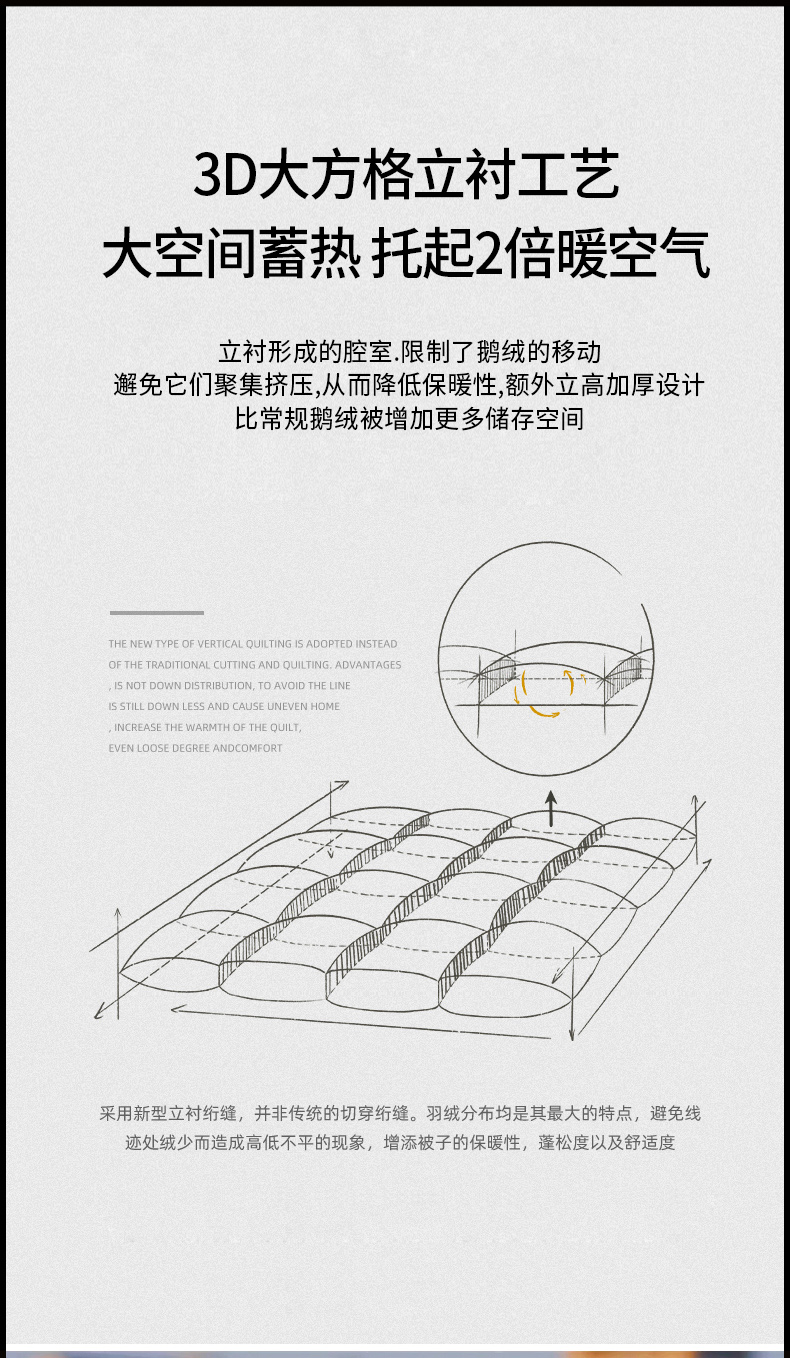 3D大方格立衬工艺
大空间蓄热 托起2倍暖空气

立衬形成的腔室.限制了鹅绒的移动
避免它们聚集挤压,从而降低保暖性,额外立高加厚设计
比常规鹅绒被增加更多储存空间

THE NEW TYPE OF VERTICAL QUILTING IS ADOPTED INSTEAD OF THE TRADITIONAL CUTTING AND QUILTING. ADVANTAGES , IS NOT DOWN DISTRIBUTION, TO AVOID THE LINE IS STILL DOWN LESS AND CAUSE UNEVEN HOME , INCREASE THE WARMTH OF THE QUILT, EVEN LOOSE DEGREE ANDCOMFORT

采用新型立衬绗缝，并非传统的切穿绗缝。羽绒分布均是其最大的特点，避免线迹处绒少而造成高低不平的现象，增添被子的保暖性，蓬松度以及舒适度