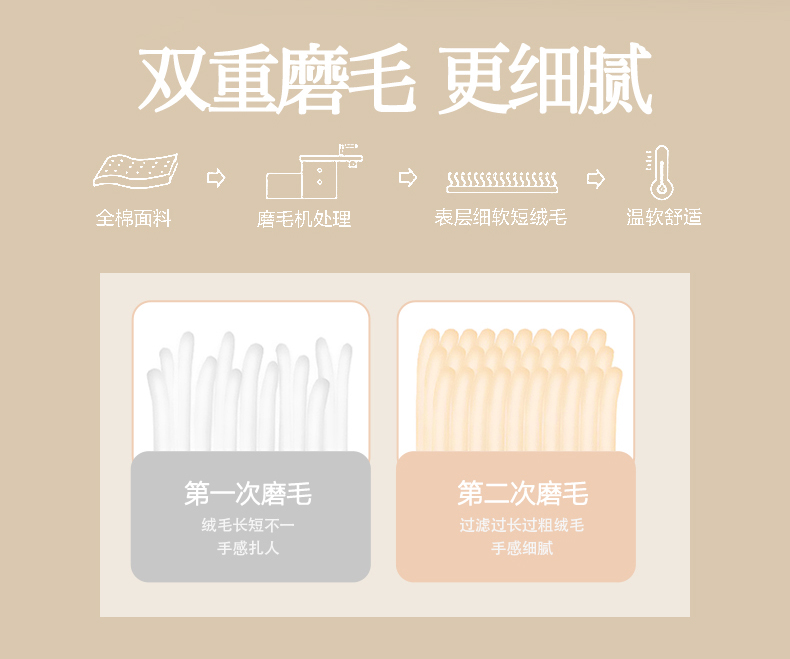 双重磨毛 更细腻

全棉面料

磨毛机处理

表层细软短绒毛

温软舒适

第一次磨毛
绒毛长短不一
手感扎人

第二次磨毛
过滤过长过粗绒毛
手感细腻