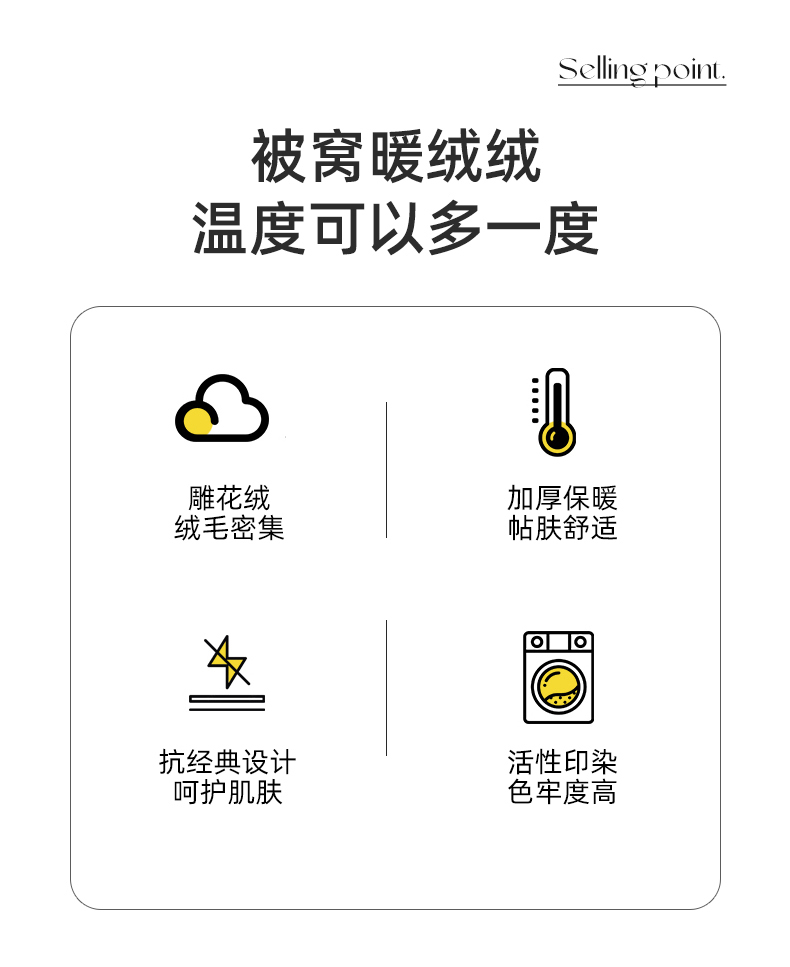 Selling point.

被窝暖绒绒
温度可以多一度

雕花绒
绒毛密集

加厚保暖
帖肤舒适

抗经典设计
呵护肌肤

活性印染
色牢度高