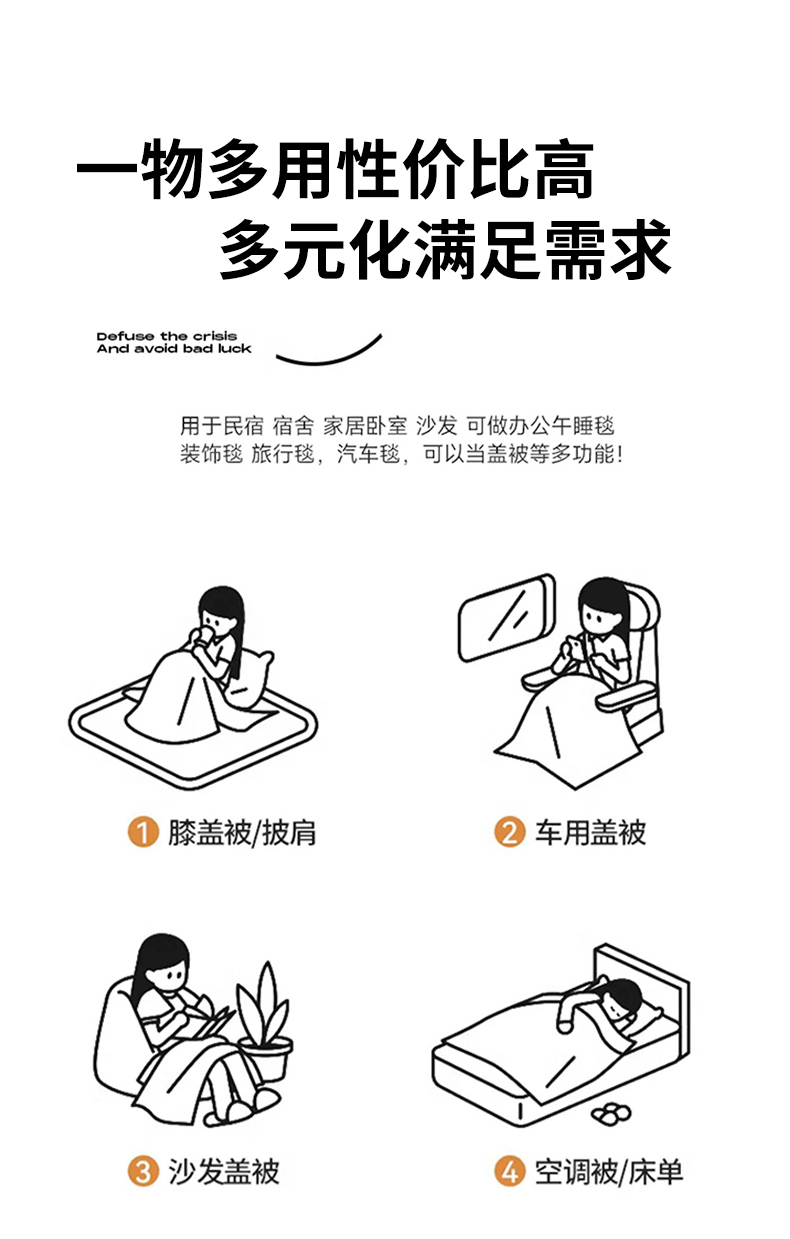 一物多用性价比高
多元化满足需求

Defuse the crisis
And avoid bad luck

用于民宿 宿舍 家居卧室 沙发 可做办公午睡毯
装饰毯 旅行毯，汽车毯，可以当盖被等多功能！

1 膝盖被/披肩

2 车用盖被

3 沙发盖被

4 空调被/床单