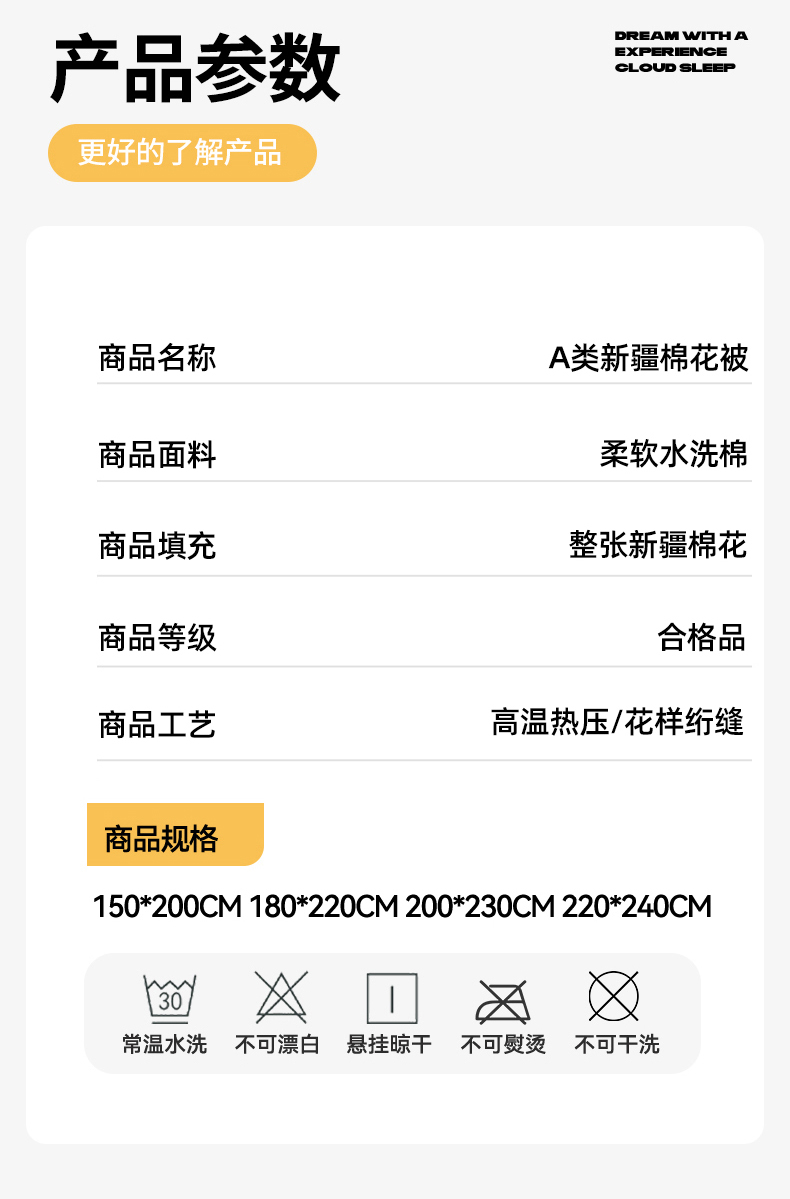 产品参数

DREAM WITH A
EXPERIENCE
CLOUD SLEEP

更好的了解产品

商品名称 A类新疆棉花被

商品面料 柔软水洗棉

商品填充 整张新疆棉花

商品等级 合格品

商品工艺 高温热压/花样绗缝

商品规格

150*200CM 180*220CM 200*230CM 220*240CM

30

常温水洗 不可漂白 悬挂晾干 不可熨烫 不可干洗