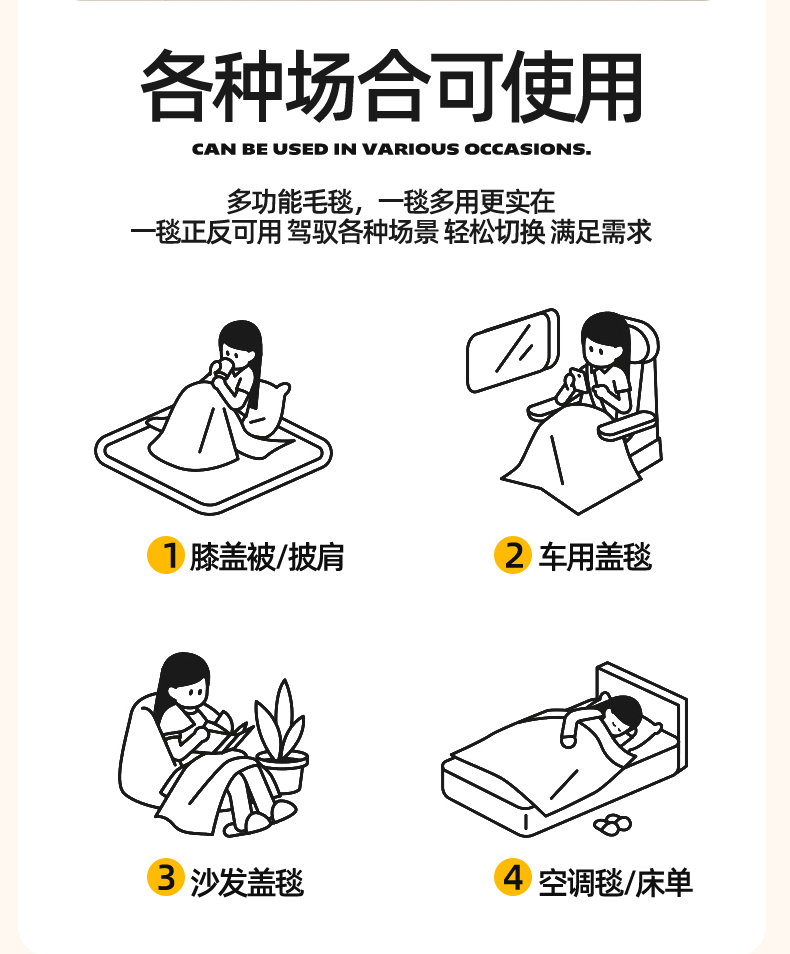 各种场合可使用

CAN BE USED IN VARIOUS OCCASIONS.

多功能毛毯，一毯多用更实在
一毯正反可用 驾驭各种场景 轻松切换 满足需求

1 膝盖被/披肩

2 车用盖毯

3 沙发盖毯

4 空调毯/床单