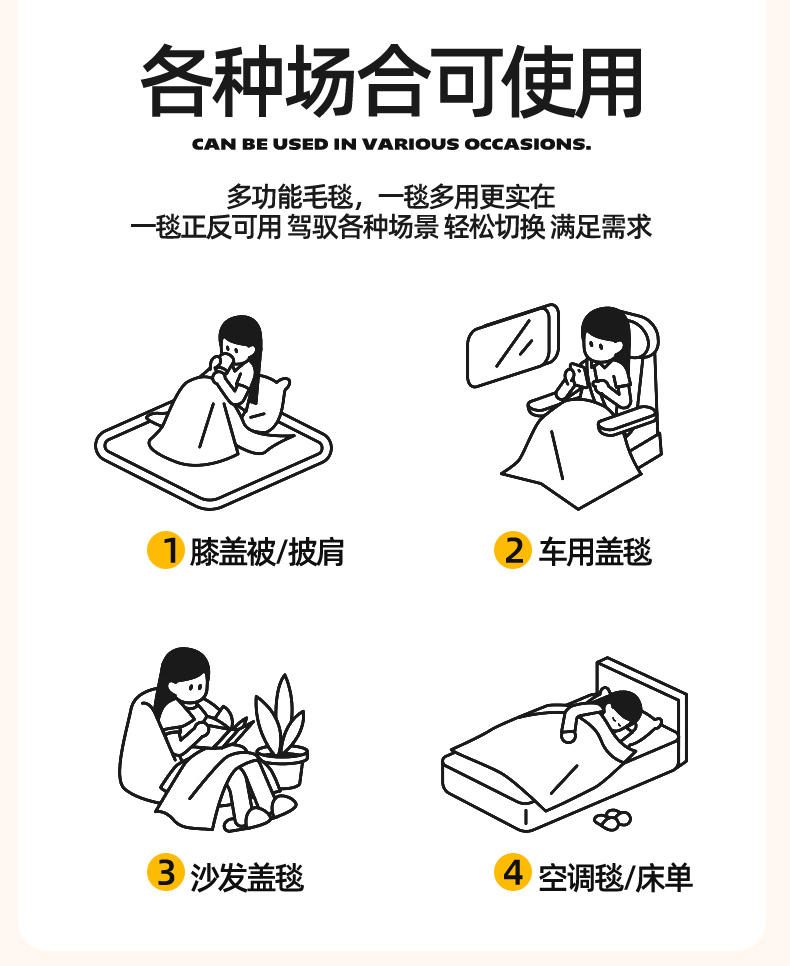 各种场合可使用

CAN BE USED IN VARIOUS OCCASIONS.

多功能毛毯，一毯多用更实在
一毯正反可用 驾驭各种场景 轻松切换 满足需求

1 膝盖被/披肩

2 车用盖毯

3 沙发盖毯

4 空调毯/床单