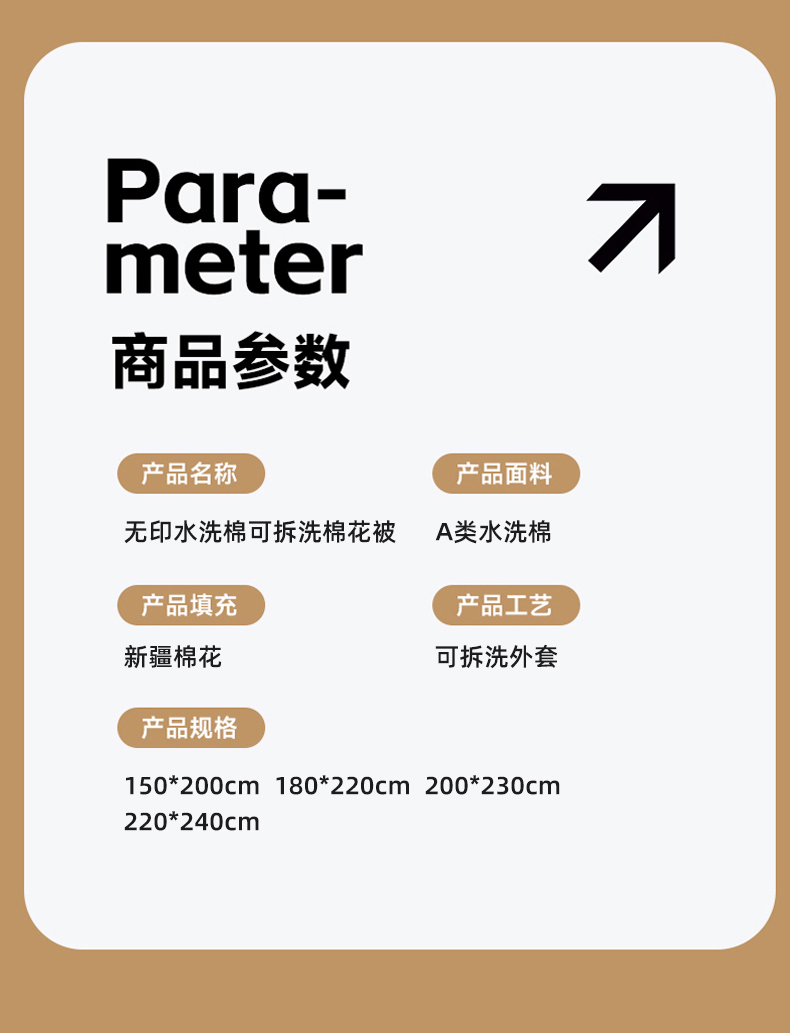 Para-
meter

商品参数

产品名称

无印水洗棉可拆洗棉花被

产品面料

A类水洗棉

产品填充

新疆棉花

产品工艺

可拆洗外套

产品规格

150*200cm 180*220cm 200*230cm
220*240cm