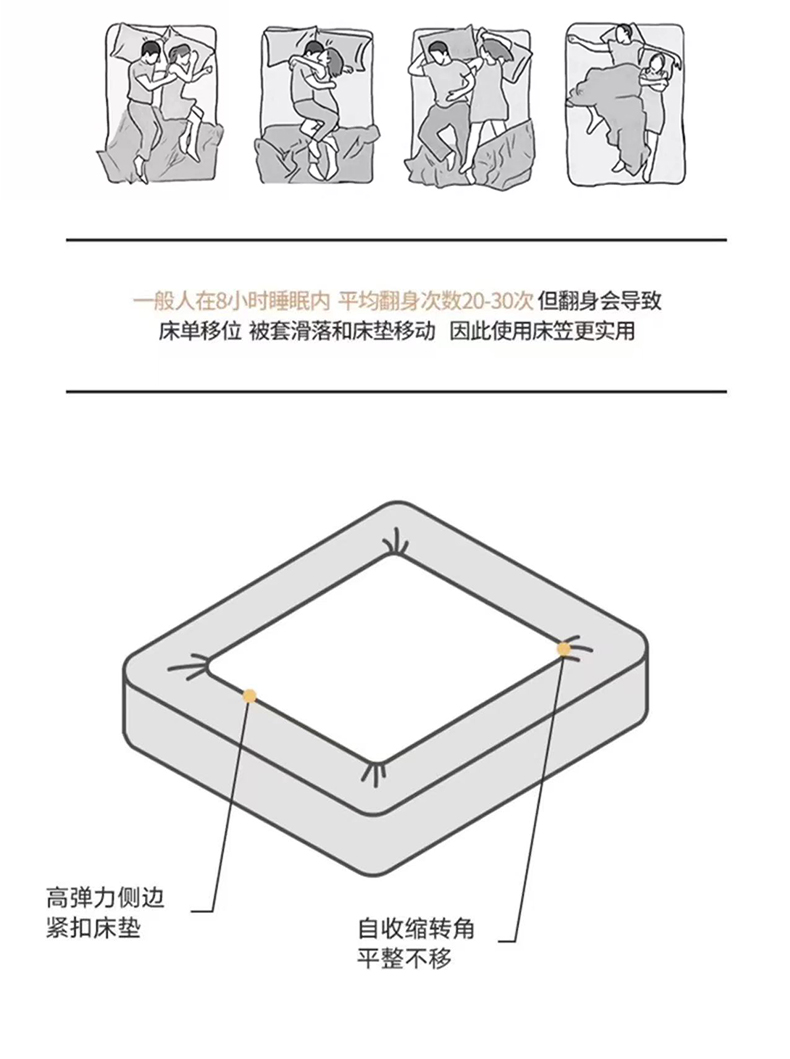 一般人在8小时睡眠内 平均翻身次数20-30次 但翻身会导致床单移位 被套滑落和床垫移动 因此使用床笠更实用

高弹力侧边
紧扣床垫

自收缩转角
平整不移