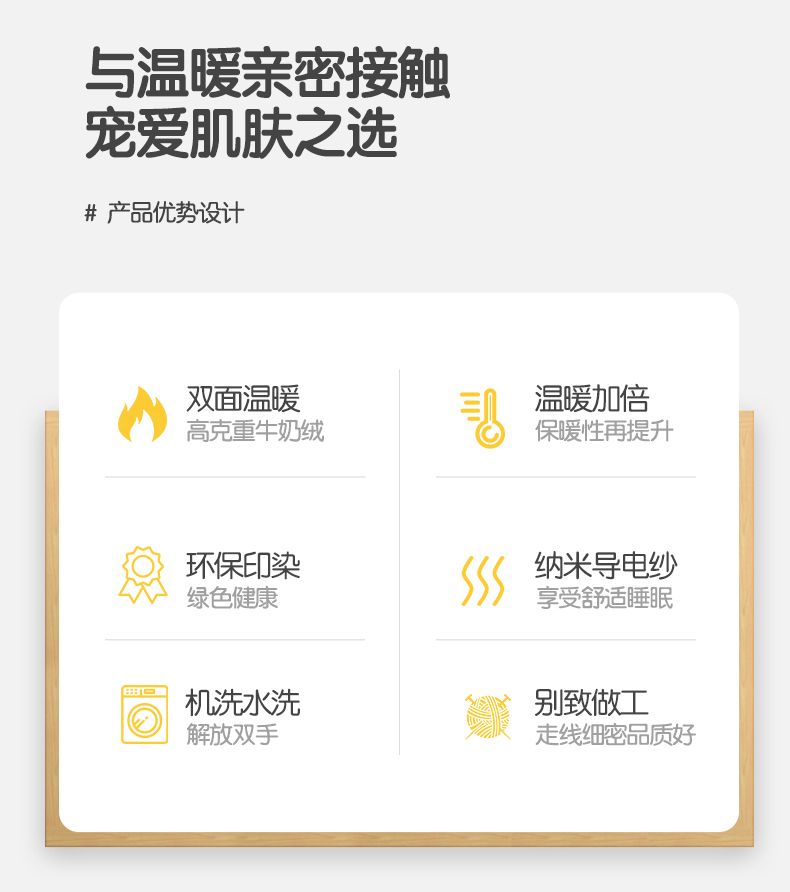 与温暖亲密接触
宠爱肌肤之选

# 产品优势设计

双面温暖
高克重牛奶绒

环保印染
绿色健康

机洗水洗
解放双手

温暖加倍
保暖性再提升

纳米导电纱
享受舒适睡眠

别致做工
走线细密品质好