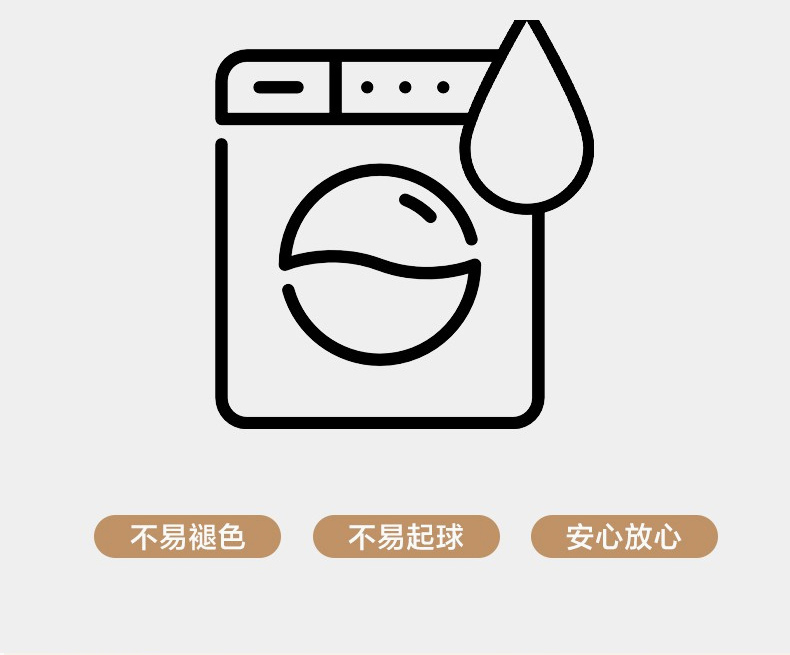 不易褪色 不易起球 安心放心