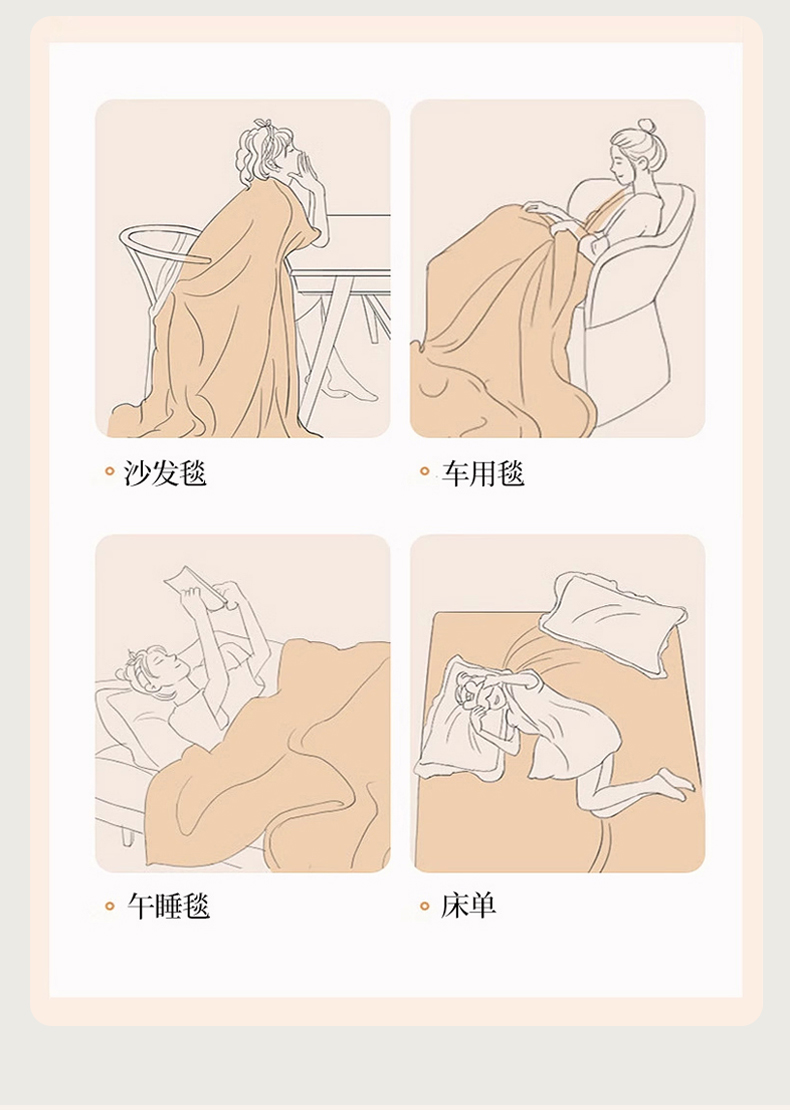 沙发毯

车用毯

午睡毯

床单