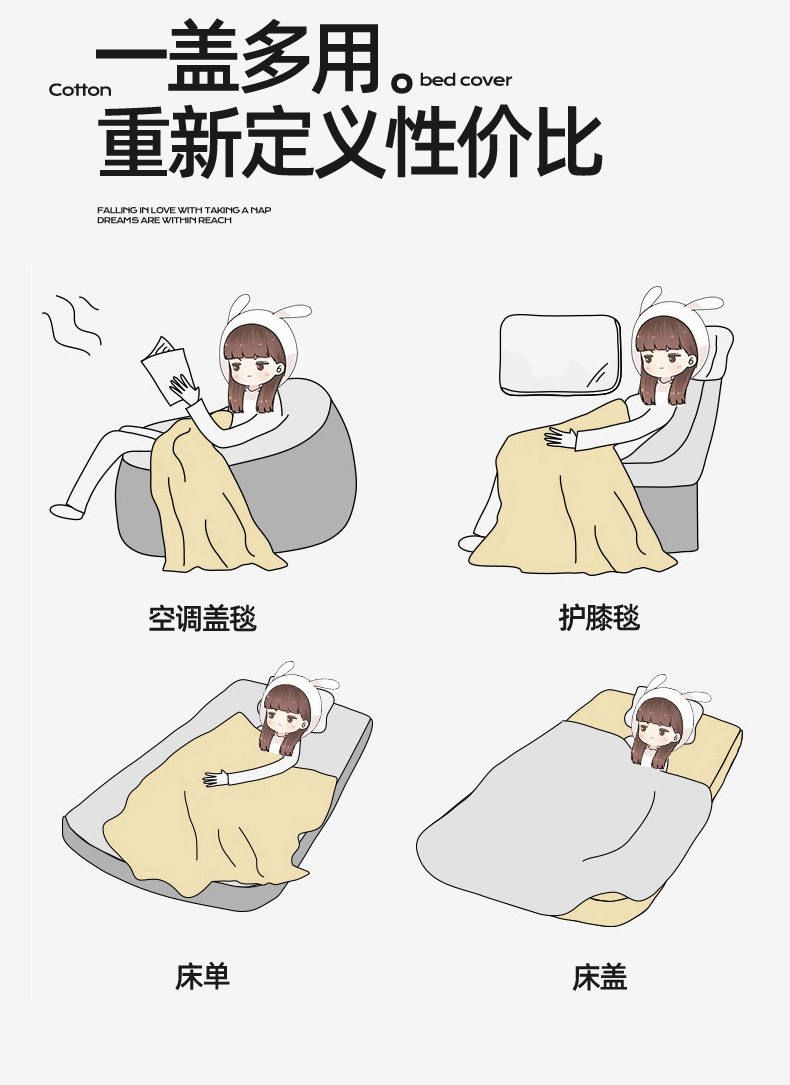 Cotton 一盖多用。bed cover
重新定义性价比

FALLING IN LOVE WITH TAKING A NAP
DREAMS ARE WITHIN REACH

空调盖毯

护膝毯

床单

床盖