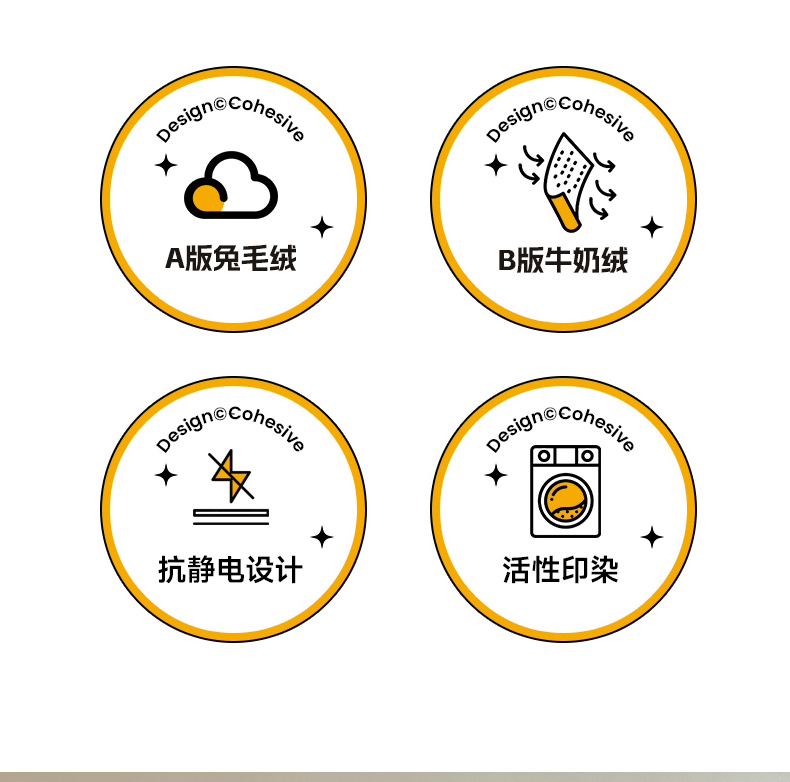 Design©Cohesive

A版兔毛绒

Design©Cohesive

B版牛奶绒

Design©Cohesive

抗静电设计

Design©Cohesive

活性印染