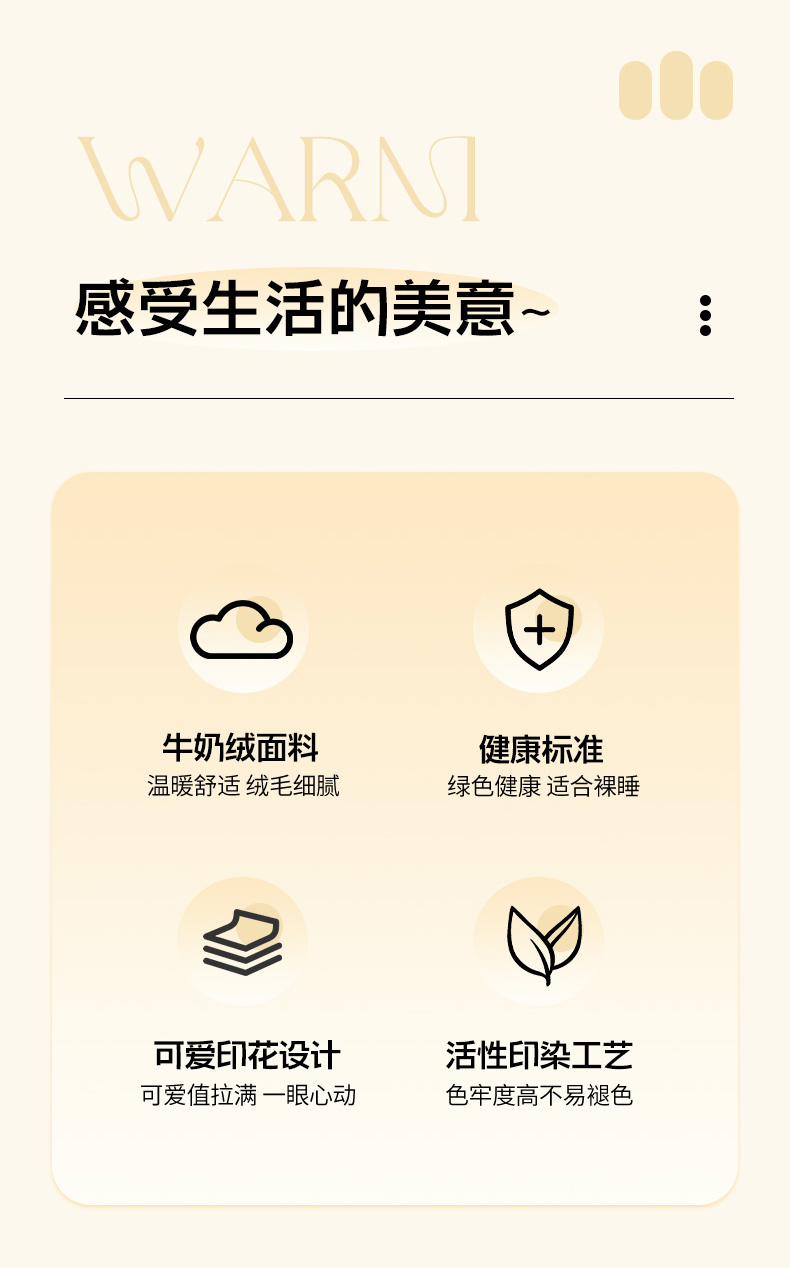 WARM

感受生活的美意~

牛奶绒面料
温暖舒适 绒毛细腻

健康标准
绿色健康 适合裸睡

可爱印花设计
可爱值拉满 一眼心动

活性印染工艺
色牢度高不易褪色