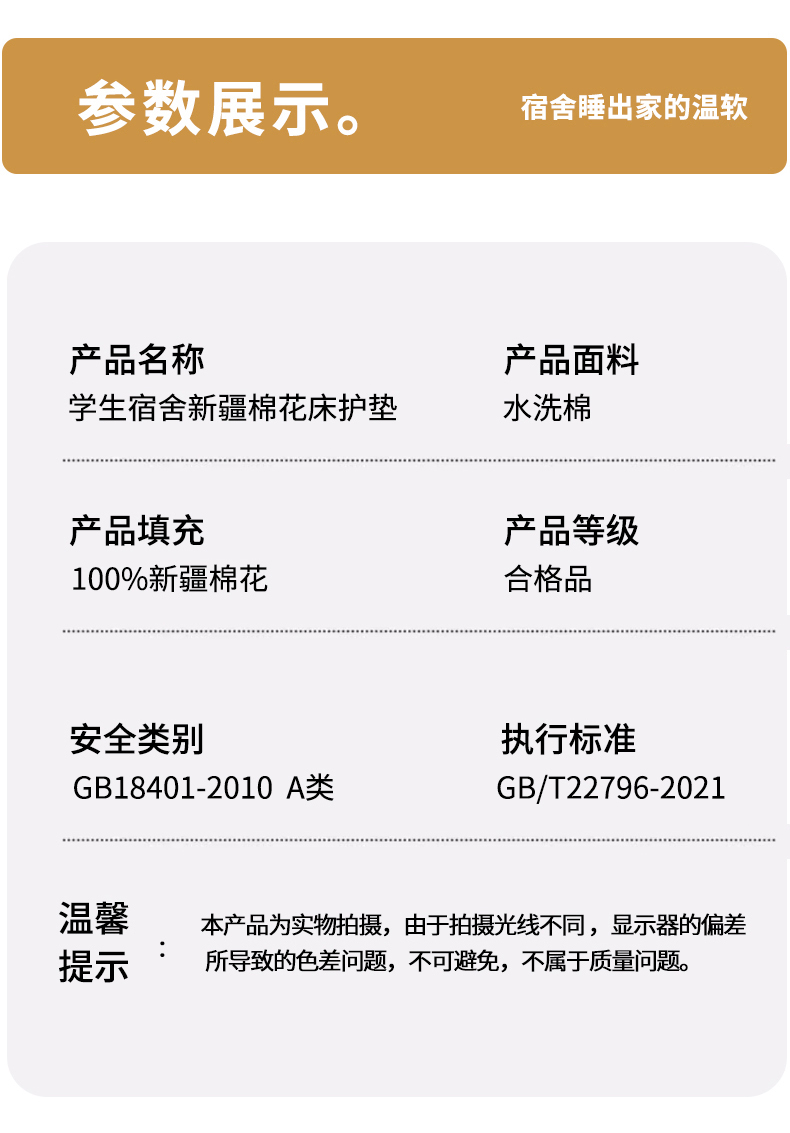 参数展示。

宿舍睡出家的温软

产品名称
学生宿舍新疆棉花床护垫

产品面料
水洗棉

产品填充
100%新疆棉花

产品等级
合格品

安全类别
GB18401-2010 A类

执行标准
GB/T22796-2021

温馨提示：

本产品为实物拍摄，由于拍摄光线不同，显示器的偏差所导致的色差问题，不可避免，不属于质量问题。