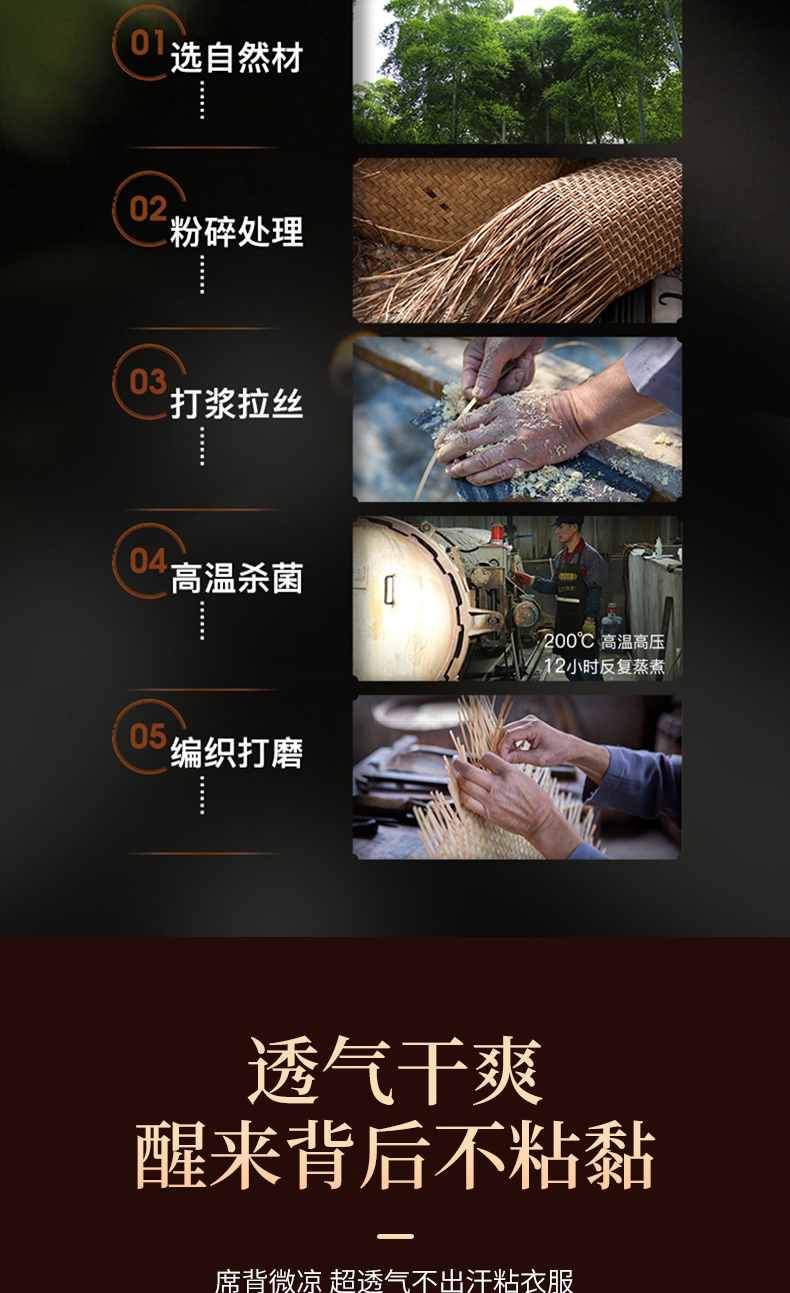 01 选自然材

02 粉碎处理

03 打浆拉丝

04 高温杀菌

200℃ 高温高压
12小时反复蒸煮

05 编织打磨

透气干爽
醒来背后不粘黏

席背微凉 超透气不出汗粘衣服