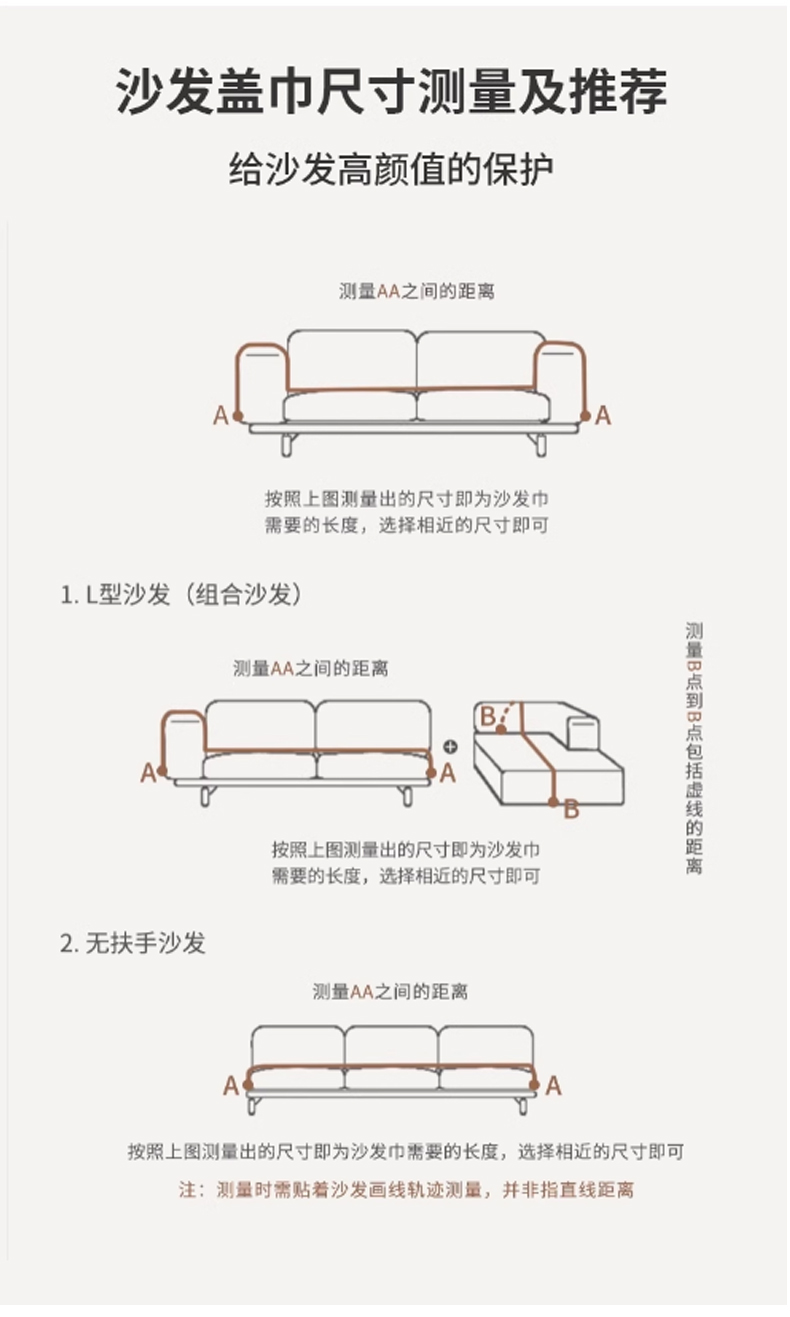 沙发盖巾尺寸测量及推荐

给沙发高颜值的保护

测量AA之间的距离

A A

按照上图测量出的尺寸即为沙发巾需要的长度，选择相近的尺寸即可

1. L型沙发（组合沙发）

测量AA之间的距离

A A

B B

测量B点到B点包括虚线的距离

按照上图测量出的尺寸即为沙发巾需要的长度，选择相近的尺寸即可

2. 无扶手沙发

测量AA之间的距离

A A

按照上图测量出的尺寸即为沙发巾需要的长度，选择相近的尺寸即可

注：测量时需贴着沙发画线轨迹测量，并非指直线距离