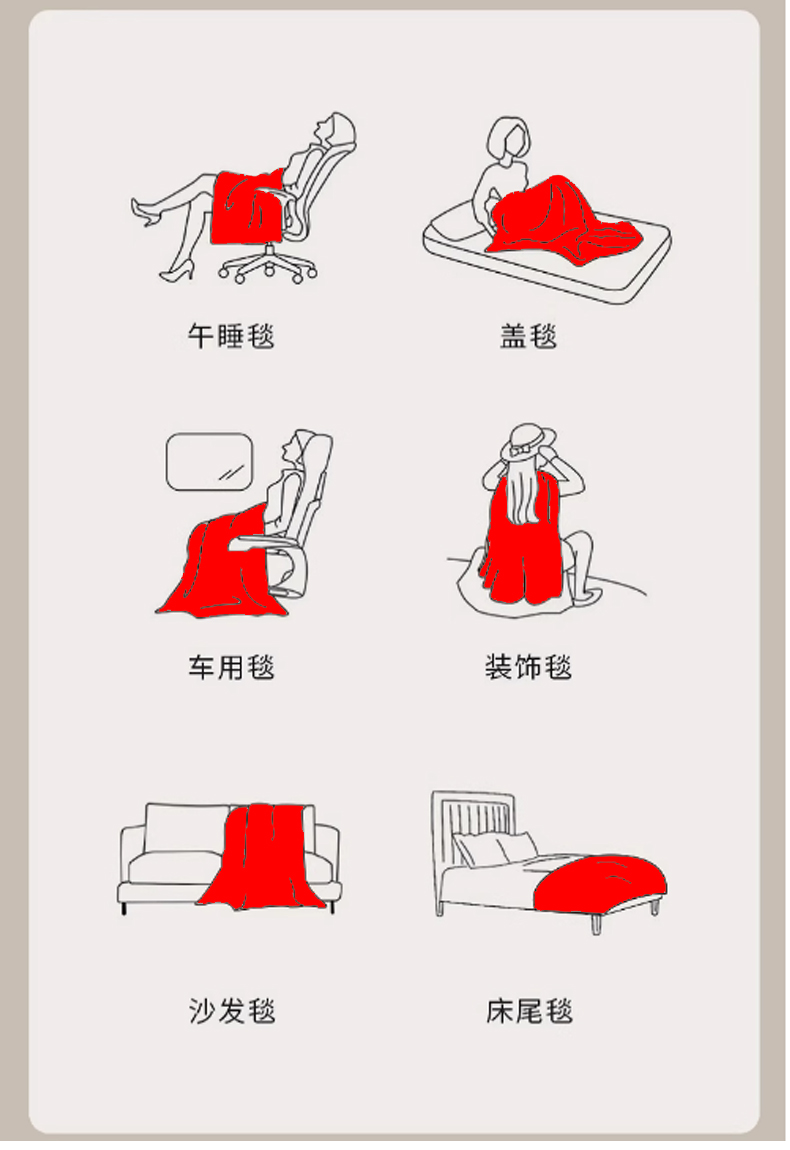 午睡毯

盖毯

车用毯

装饰毯

沙发毯

床尾毯