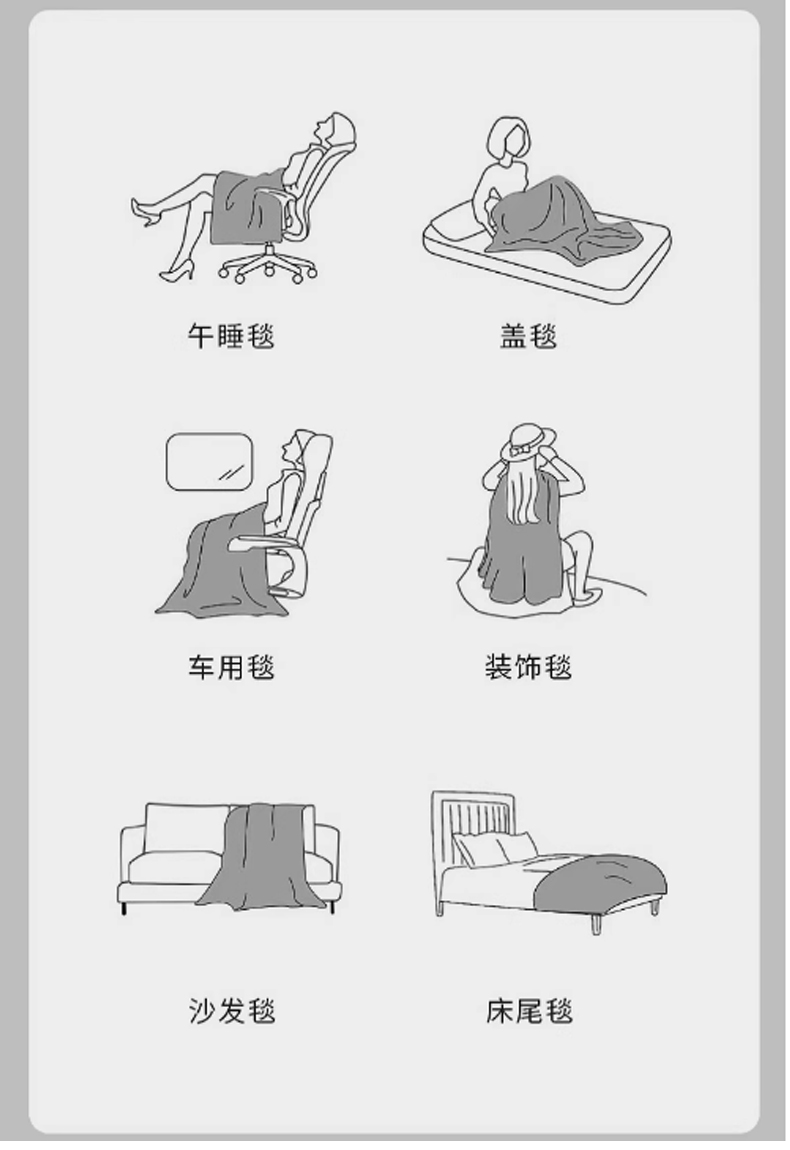 午睡毯

盖毯

车用毯

装饰毯

沙发毯

床尾毯