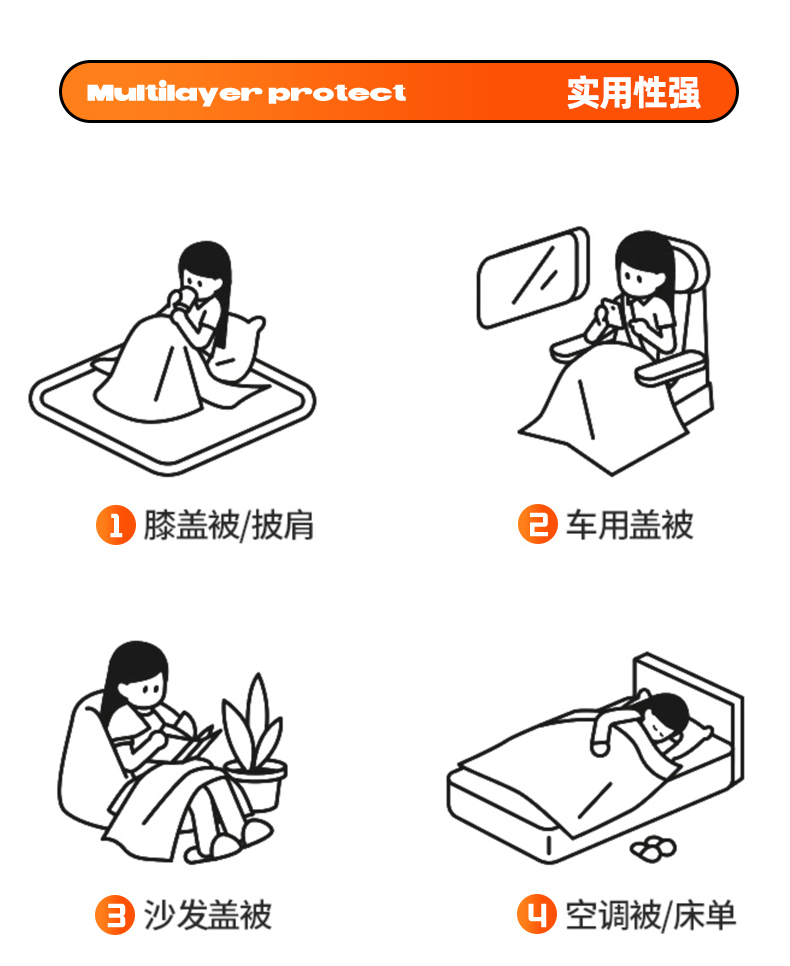 Multilayer protect 实用性强

1 膝盖被/披肩

2 车用盖被

3 沙发盖被

4 空调被/床单