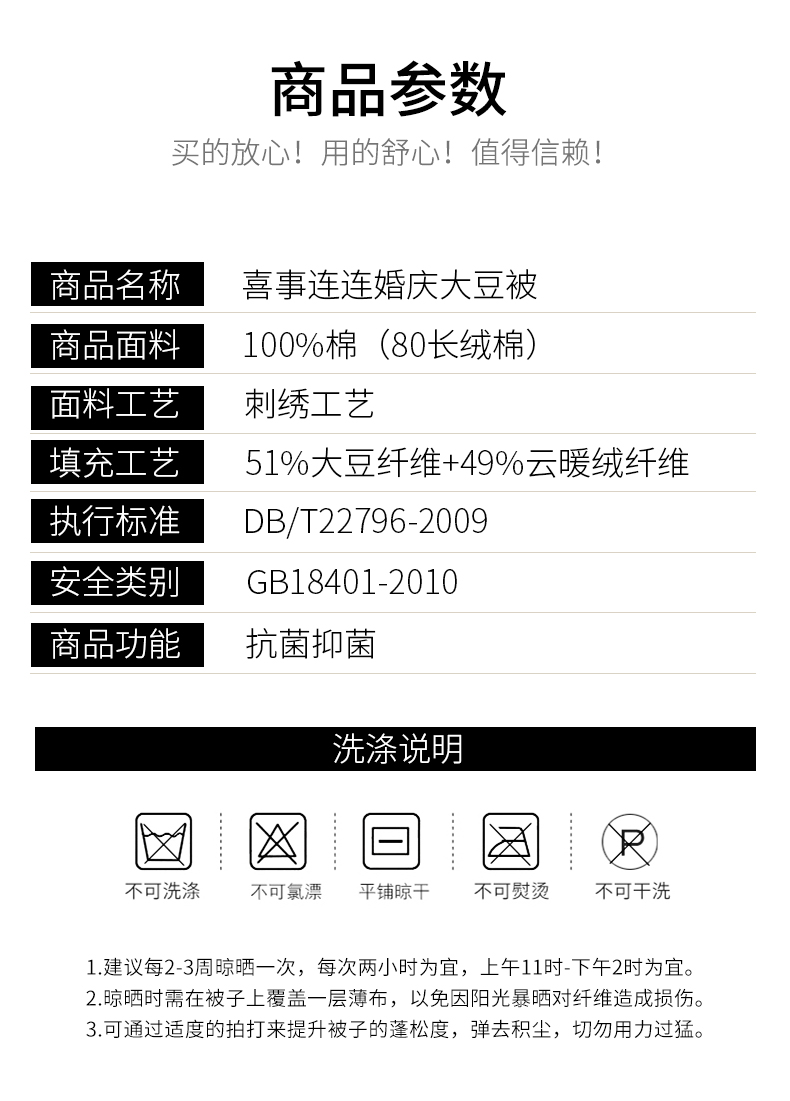 商品参数

买的放心！用的舒心！值得信赖！

商品名称 喜事连连婚庆大豆被
商品面料 100%棉（80长绒棉）
面料工艺 刺绣工艺
填充工艺 51%大豆纤维+49%云暖绒纤维
执行标准 DB/T22796-2009
安全类别 GB18401-2010
商品功能 抗菌抑菌

洗涤说明

不可洗涤 不可氯漂 平铺晾干 不可熨烫 不可干洗

1.建议每2-3周晾晒一次，每次两小时为宜，上午11时-下午2时为宜。
2.晾晒时需在被子上覆盖一层薄布，以免因阳光暴晒对纤维造成损伤。
3.可通过适度的拍打来提升被子的蓬松度，弹去积尘，切勿用力过猛。