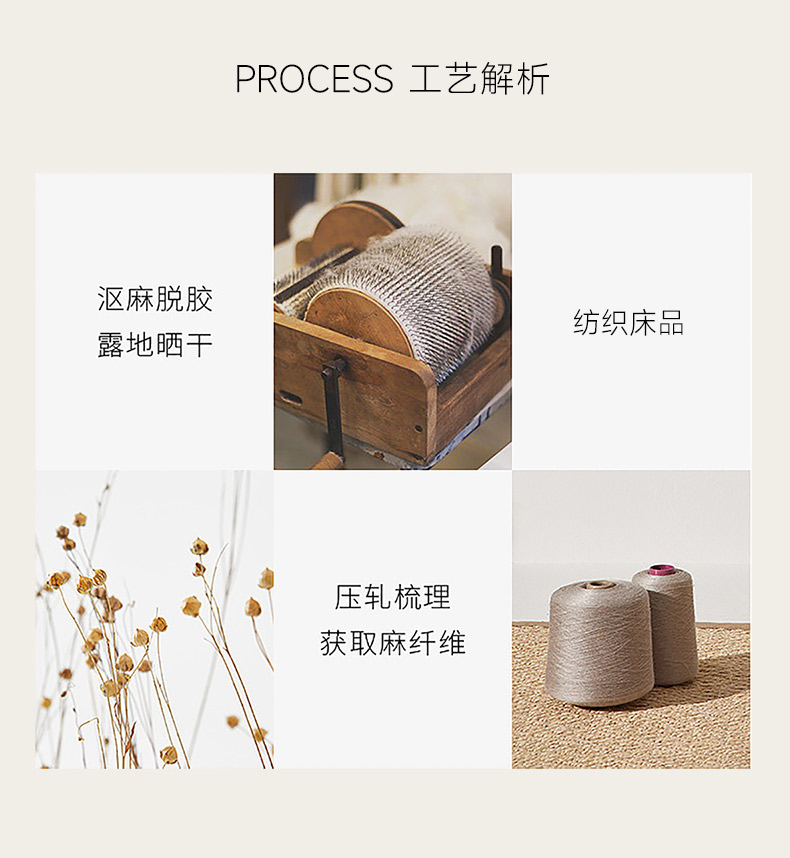 PROCESS 工艺解析

沤麻脱胶
露地晒干

纺织床品

压轧梳理
获取麻纤维