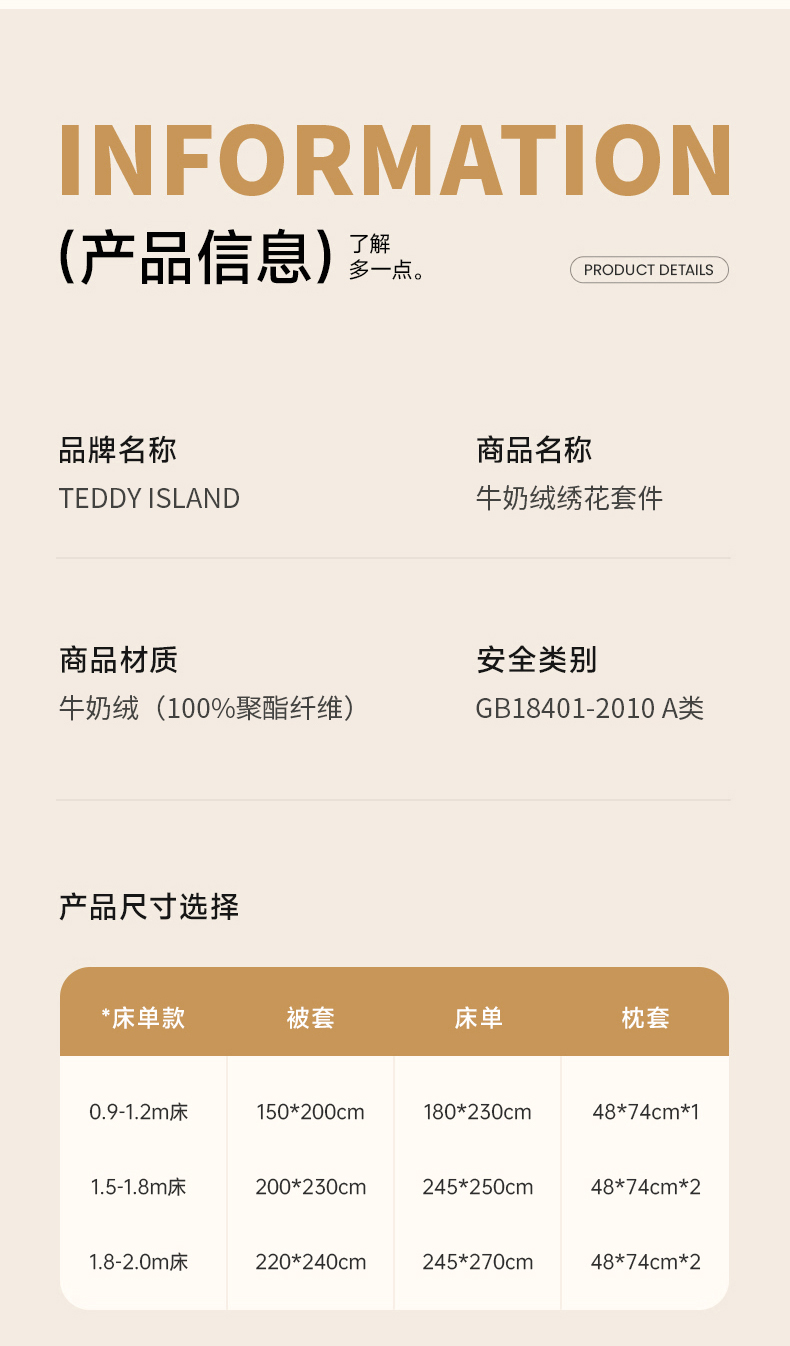 INFORMATION

(产品信息) 了解
多一点。

PRODUCT DETAILS

品牌名称
TEDDY ISLAND

商品名称
牛奶绒绣花套件

商品材质
牛奶绒（100%聚酯纤维）

安全类别
GB18401-2010 A类

产品尺寸选择

| *床单款 | 被套 | 床单 | 枕套 |
|---|---|---|---|
| 0.9-1.2m床 | 150*200cm | 180*230cm | 48*74cm*1 |
| 1.5-1.8m床 | 200*230cm | 245*250cm | 48*74cm*2 |
| 1.8-2.0m床 | 220*240cm | 245*270cm | 48*74cm*2 |