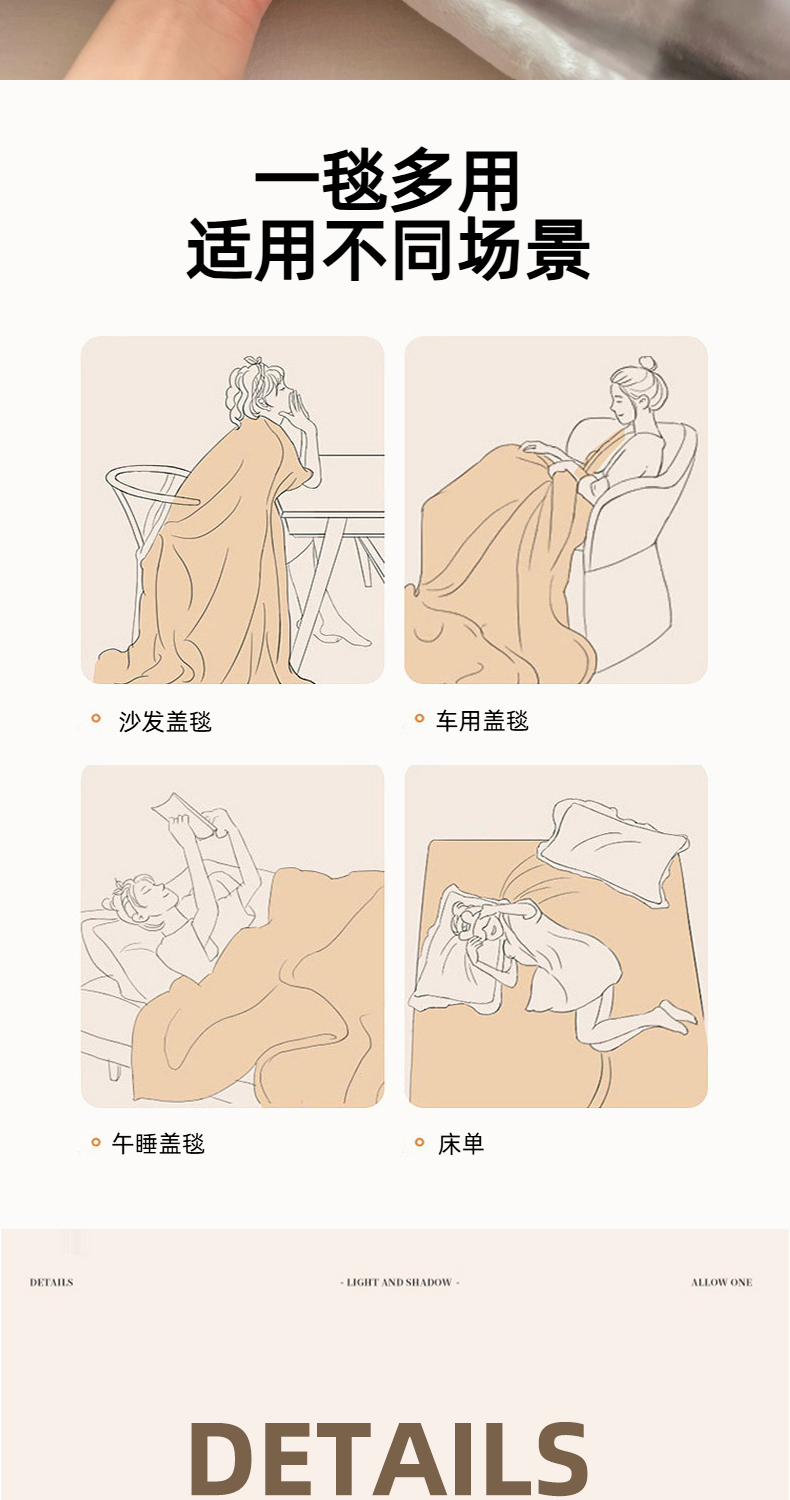 一毯多用
适用不同场景

沙发盖毯

车用盖毯

午睡盖毯

床单

DETAILS

- LIGHT AND SHADOW -

ALLOW ONE

DETAILS