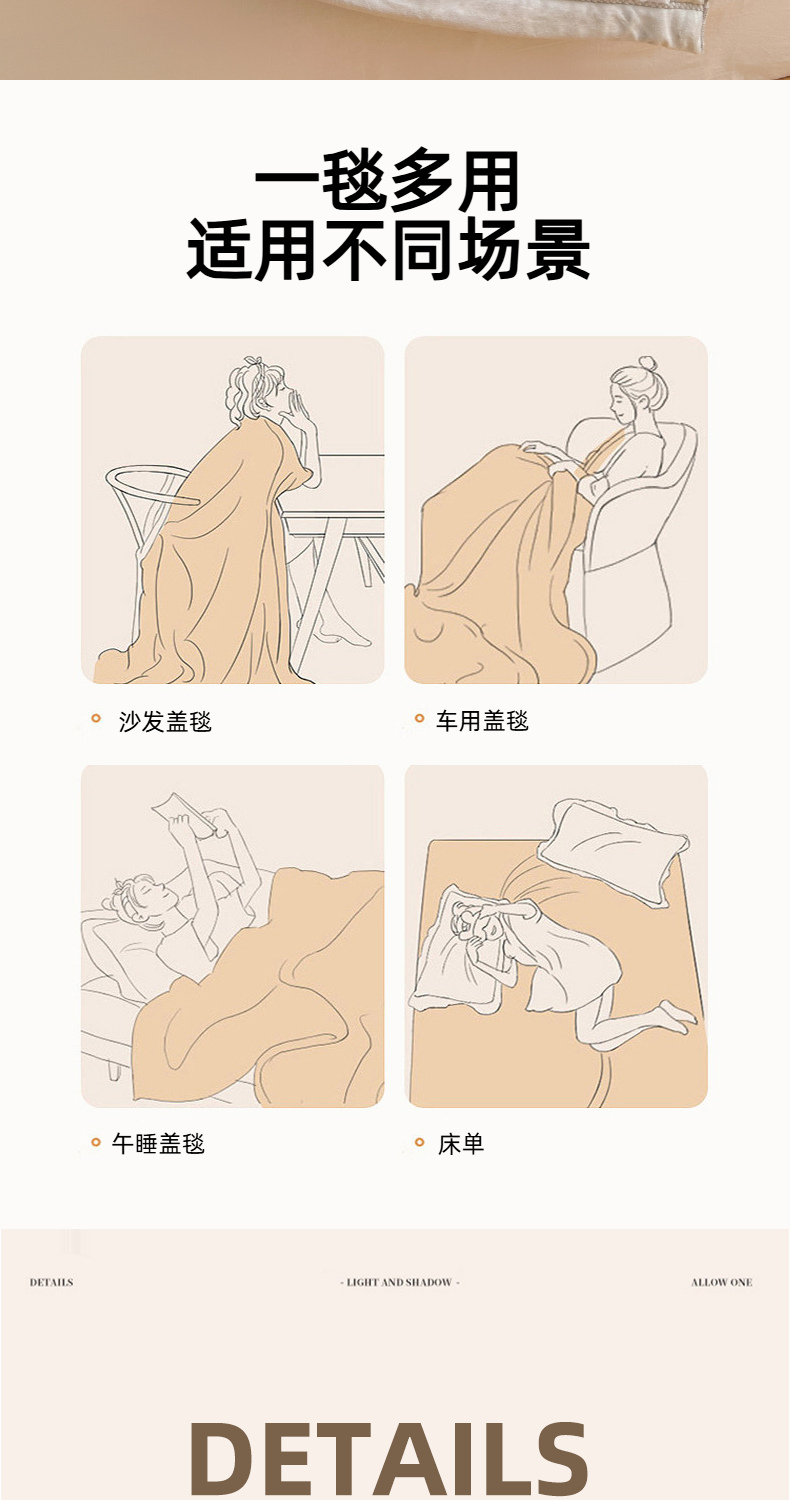 一毯多用
适用不同场景

沙发盖毯

车用盖毯

午睡盖毯

床单

DETAILS

- LIGHT AND SHADOW -

ALLOW ONE

DETAILS