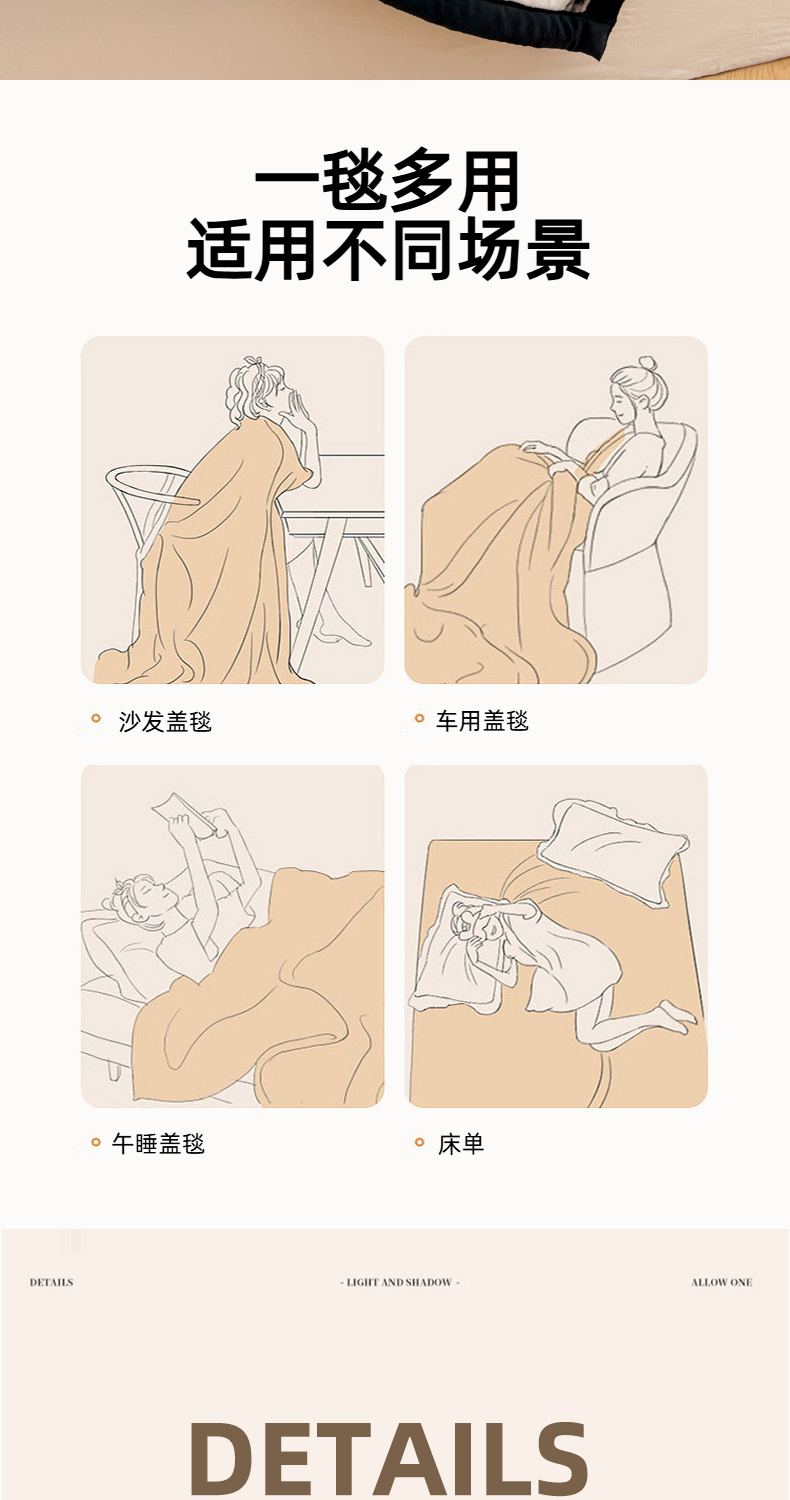 一毯多用
适用不同场景

沙发盖毯

车用盖毯

午睡盖毯

床单

DETAILS

- LIGHT AND SHADOW -

ALLOW ONE

DETAILS