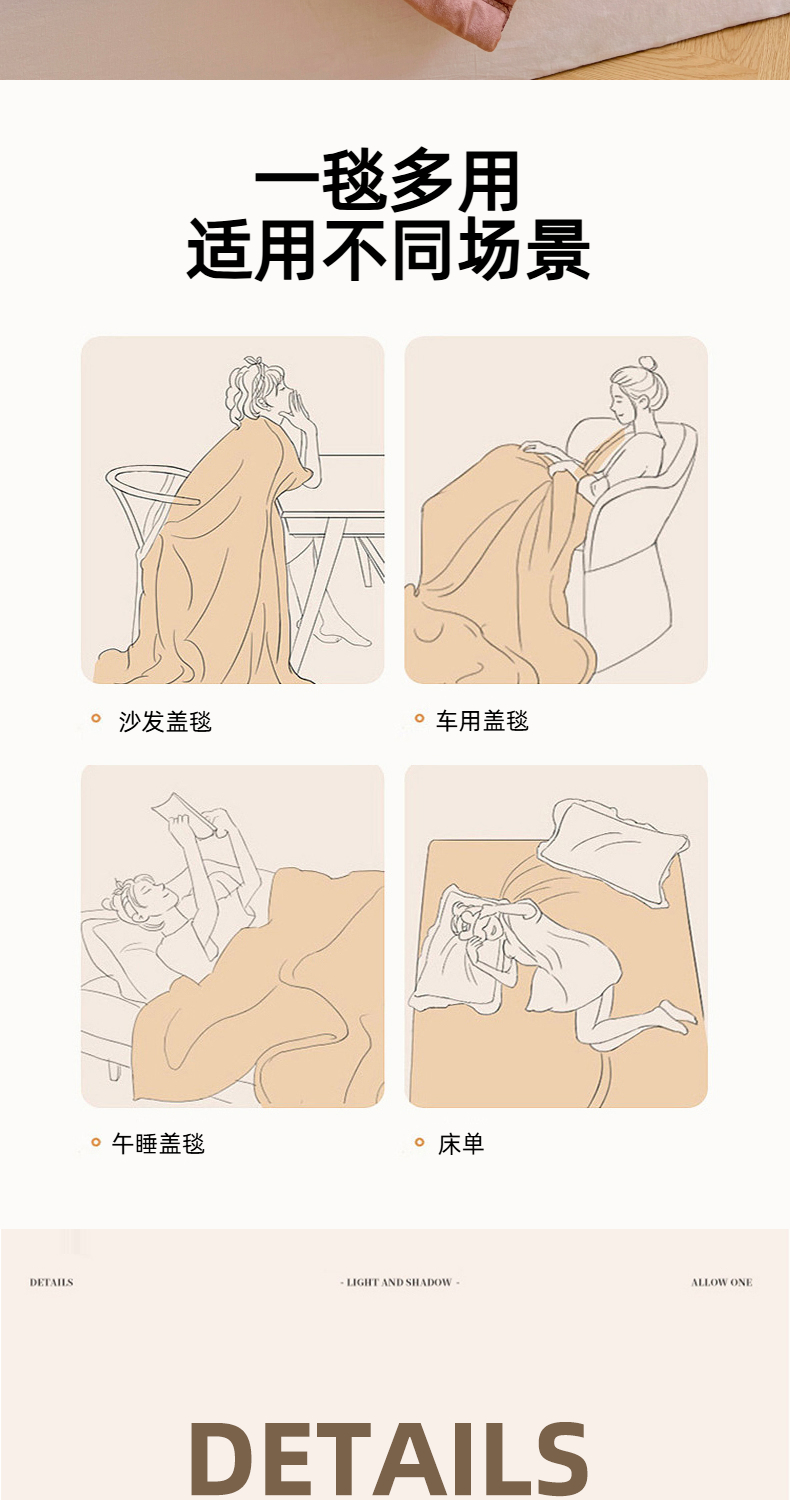 一毯多用
适用不同场景

沙发盖毯

车用盖毯

午睡盖毯

床单

DETAILS

- LIGHT AND SHADOW -

ALLOW ONE

DETAILS