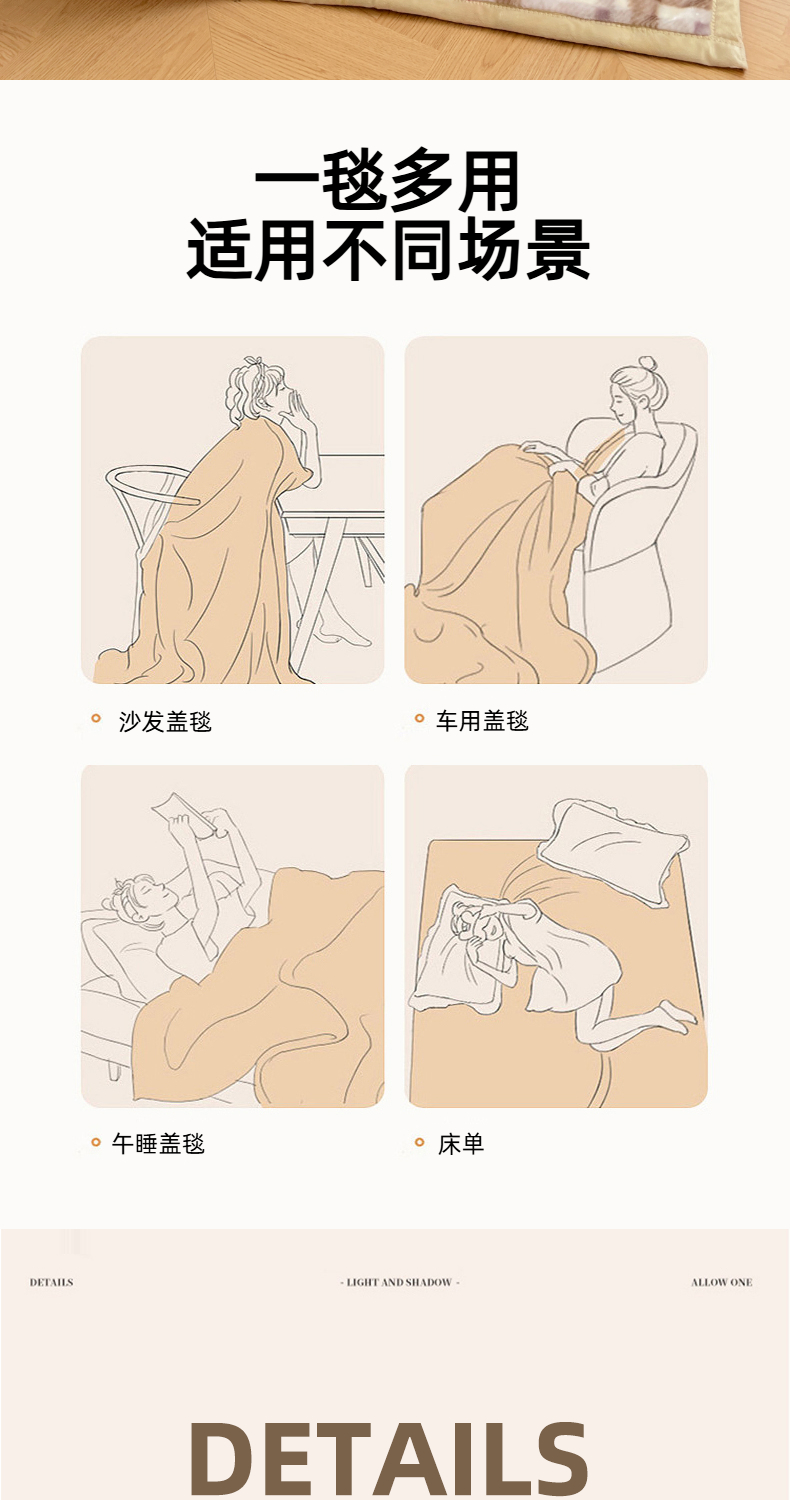 一毯多用
适用不同场景

沙发盖毯

车用盖毯

午睡盖毯

床单

DETAILS

- LIGHT AND SHADOW -

ALLOW ONE

DETAILS