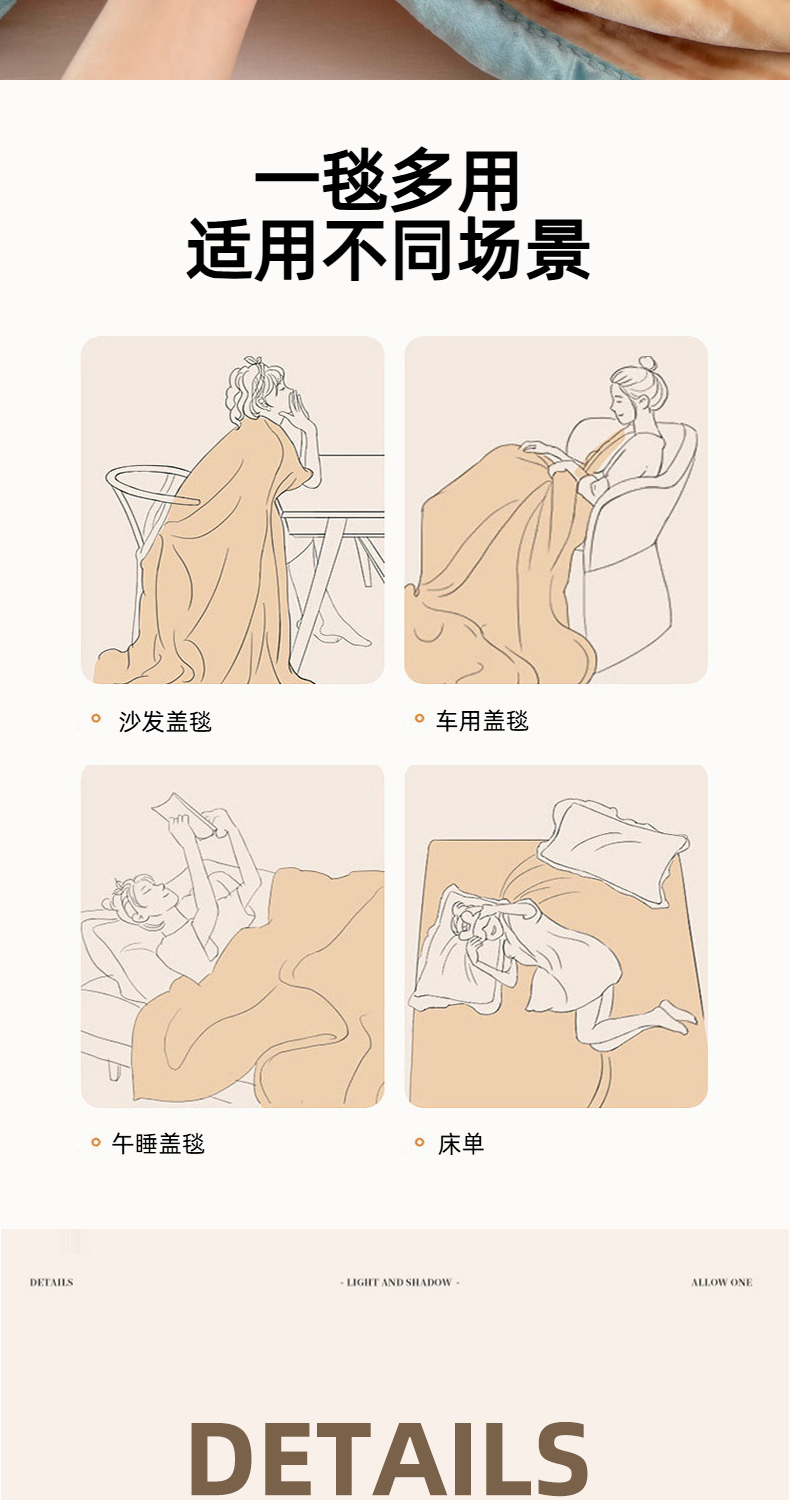 一毯多用
适用不同场景

沙发盖毯

车用盖毯

午睡盖毯

床单

DETAILS

- LIGHT AND SHADOW -

ALLOW ONE

DETAILS