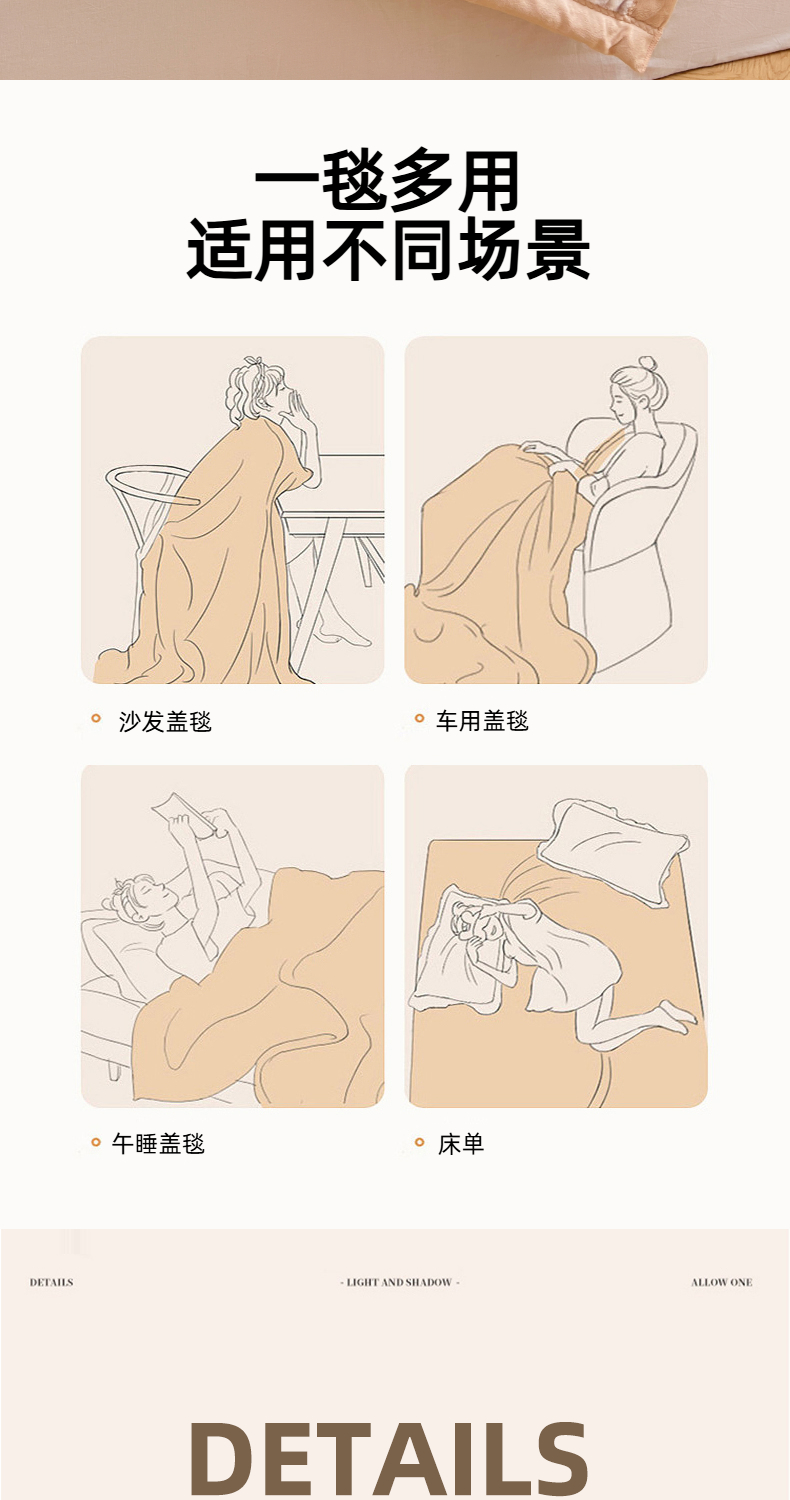 一毯多用
适用不同场景

沙发盖毯

车用盖毯

午睡盖毯

床单

DETAILS

- LIGHT AND SHADOW -

ALLOW ONE

DETAILS