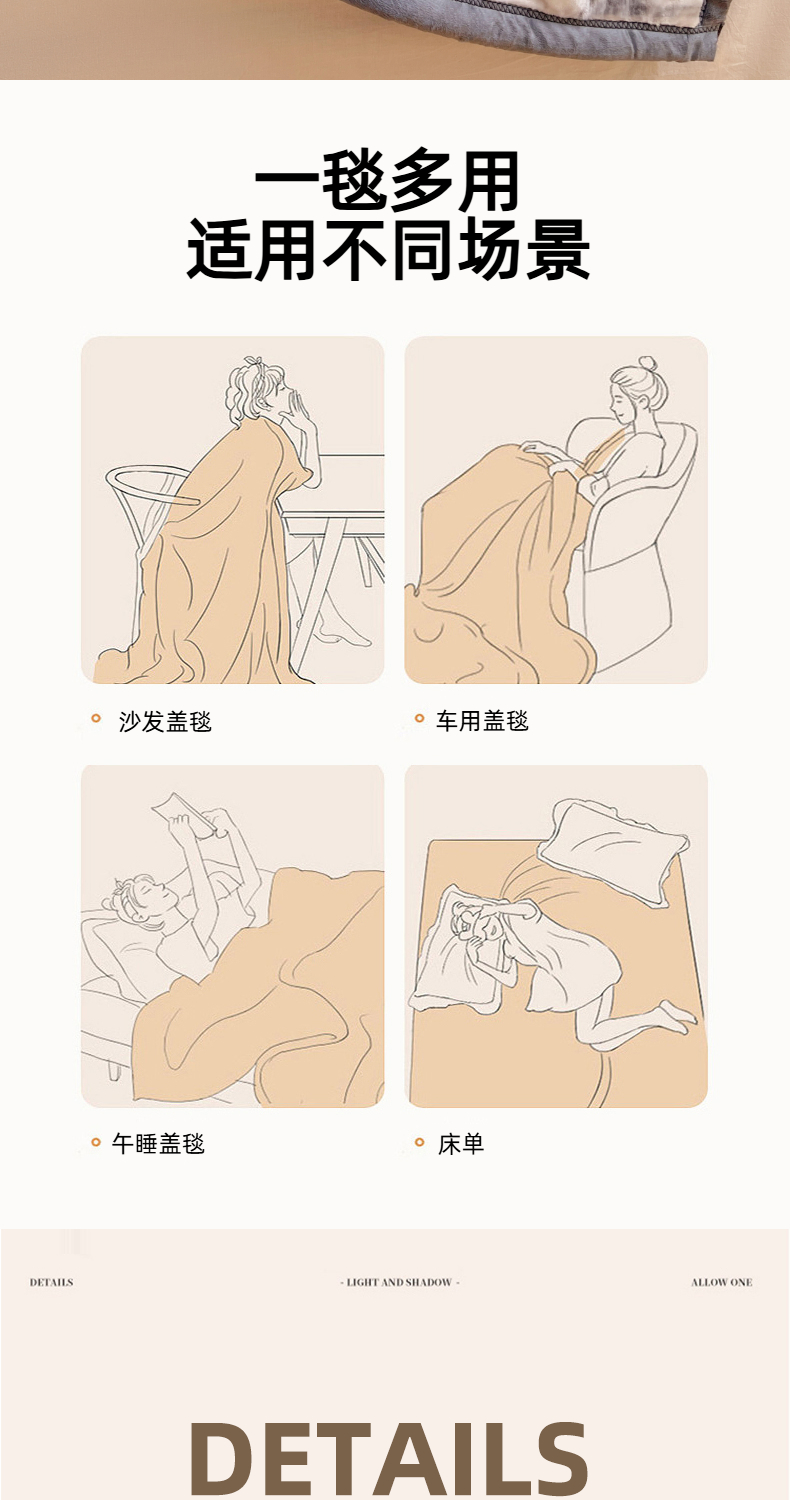 一毯多用
适用不同场景

沙发盖毯

车用盖毯

午睡盖毯

床单

DETAILS

- LIGHT AND SHADOW -

ALLOW ONE

DETAILS