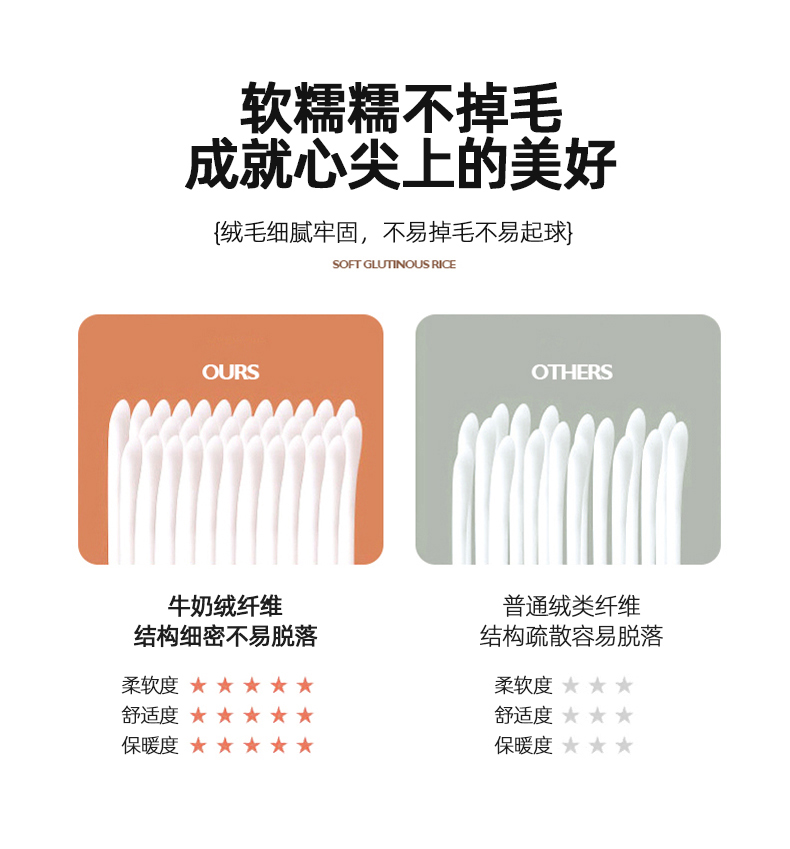 软糯糯不掉毛
成就心尖上的美好

{绒毛细腻牢固，不易掉毛不易起球}

SOFT GLUTINOUS RICE

OURS

牛奶绒纤维
结构细密不易脱落

柔软度 ★★★★★
舒适度 ★★★★★
保暖度 ★★★★★

OTHERS

普通绒类纤维
结构疏散容易脱落

柔软度 ★★★
舒适度 ★★★
保暖度 ★★★