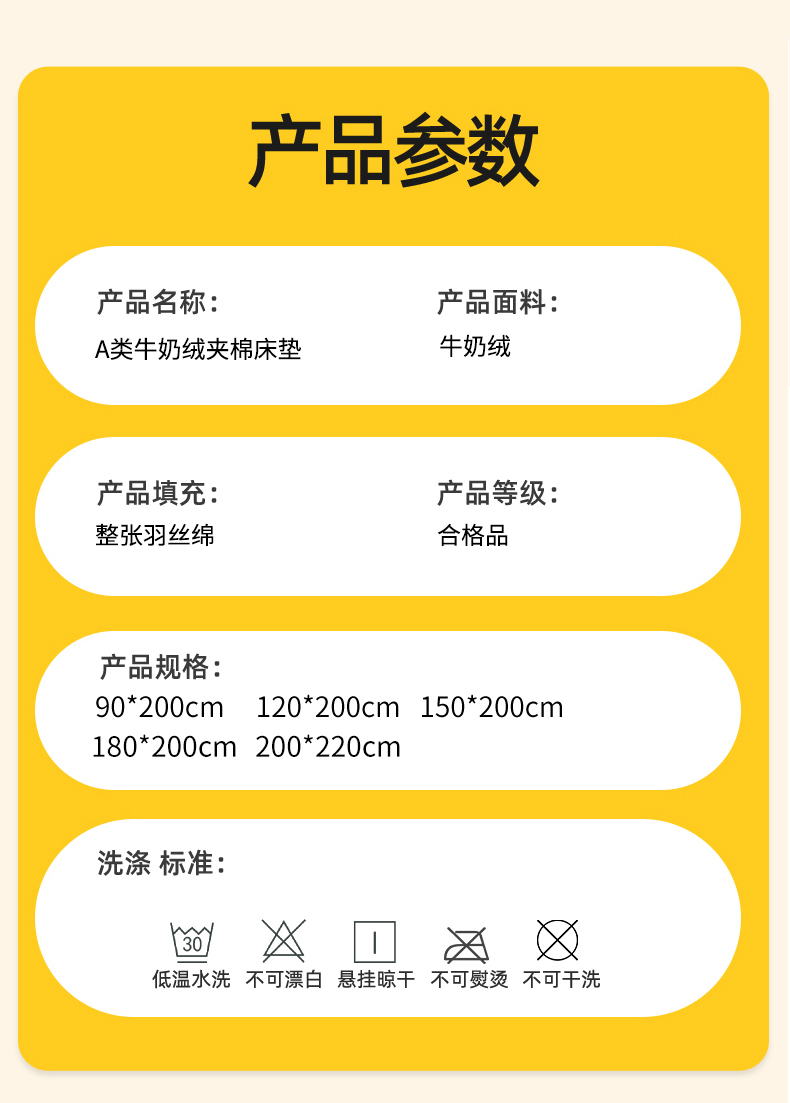 产品参数

产品名称：
A类牛奶绒夹棉床垫

产品面料：
牛奶绒

产品填充：
整张羽丝绵

产品等级：
合格品

产品规格：
90*200cm 120*200cm 150*200cm
180*200cm 200*220cm

洗涤 标准：

30
低温水洗 不可漂白 悬挂晾干 不可熨烫 不可干洗