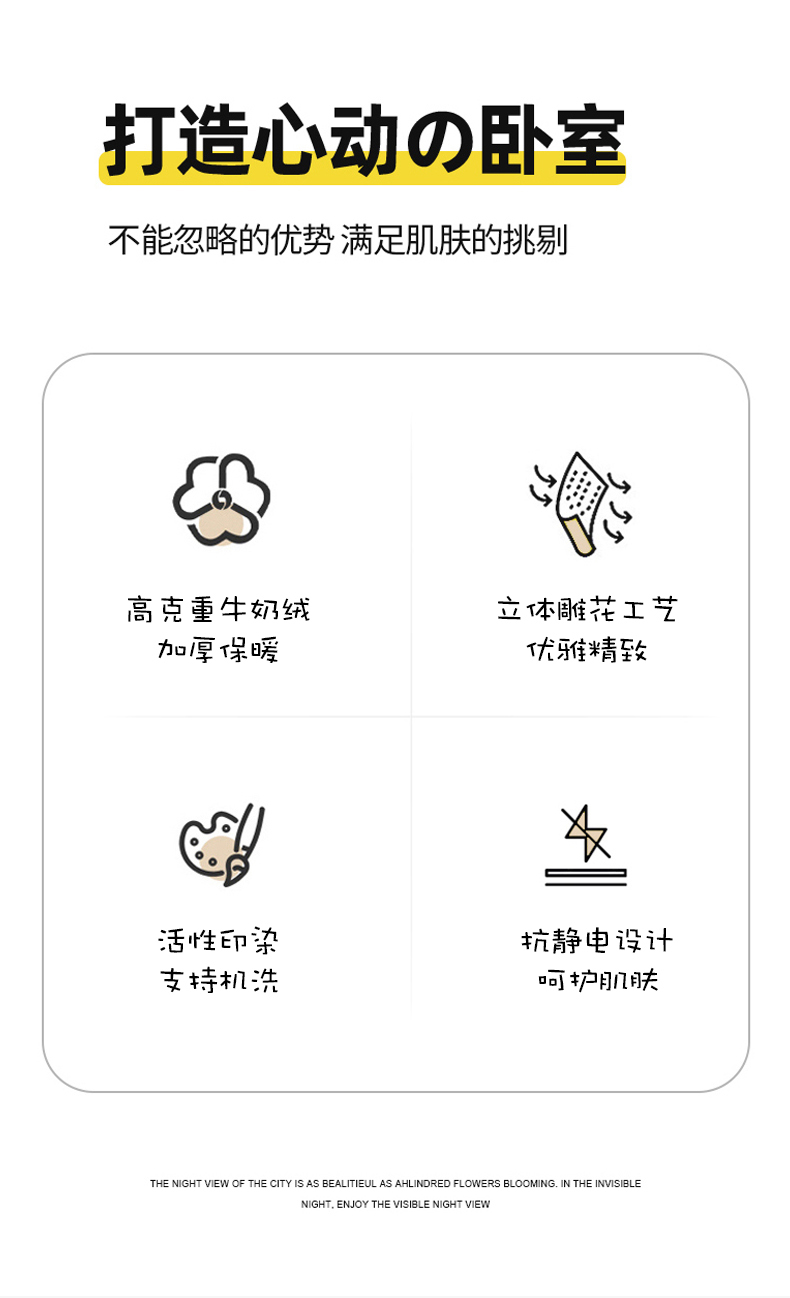 打造心动の卧室

不能忽略的优势 满足肌肤的挑剔

高克重牛奶绒
加厚保暖

立体雕花工艺
优雅精致

活性印染
支持机洗

抗静电设计
呵护肌肤

THE NIGHT VIEW OF THE CITY IS AS BEALITIEUL AS AHLINDRED FLOWERS BLOOMING. IN THE INVISIBLE NIGHT, ENJOY THE VISIBLE NIGHT VIEW